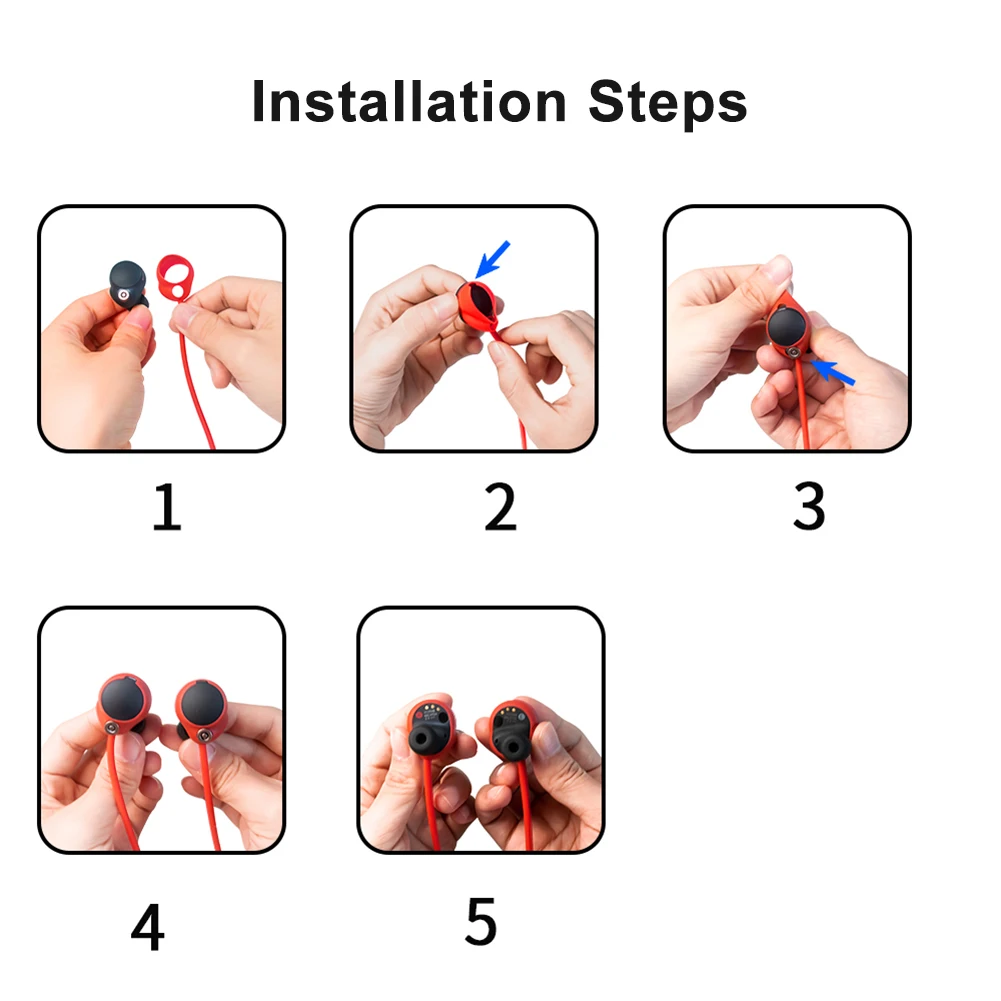 Installation Steps

1

2

3

4

5