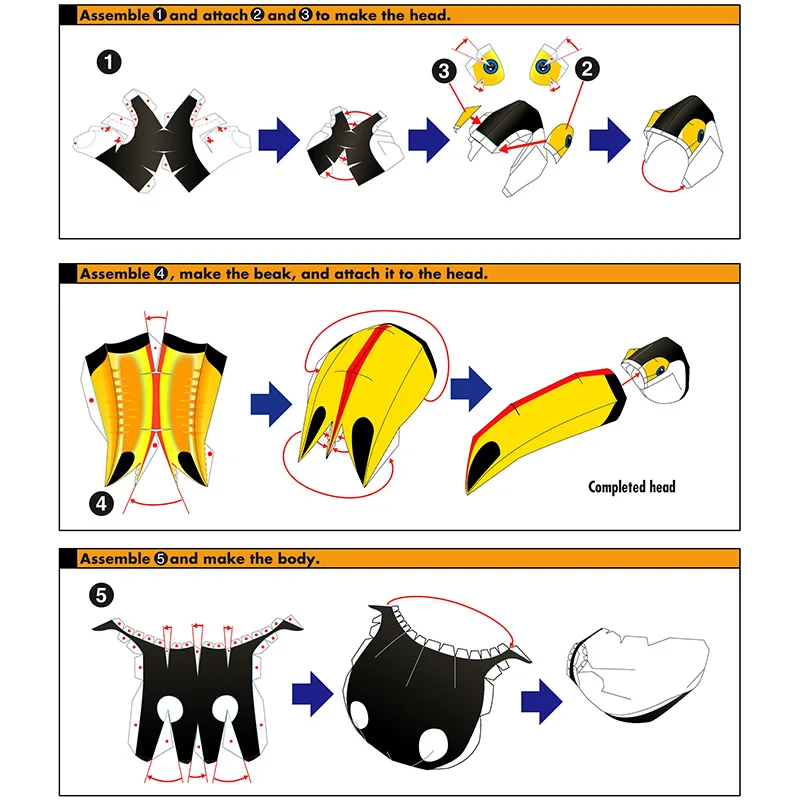 Assemble ❶ and attach ❷ and ❸ to make the head.

❶

❸

❷

Assemble ❹, make the beak, and attach it to the head.

❹

Completed head

Assemble ❺ and make the body.

❺