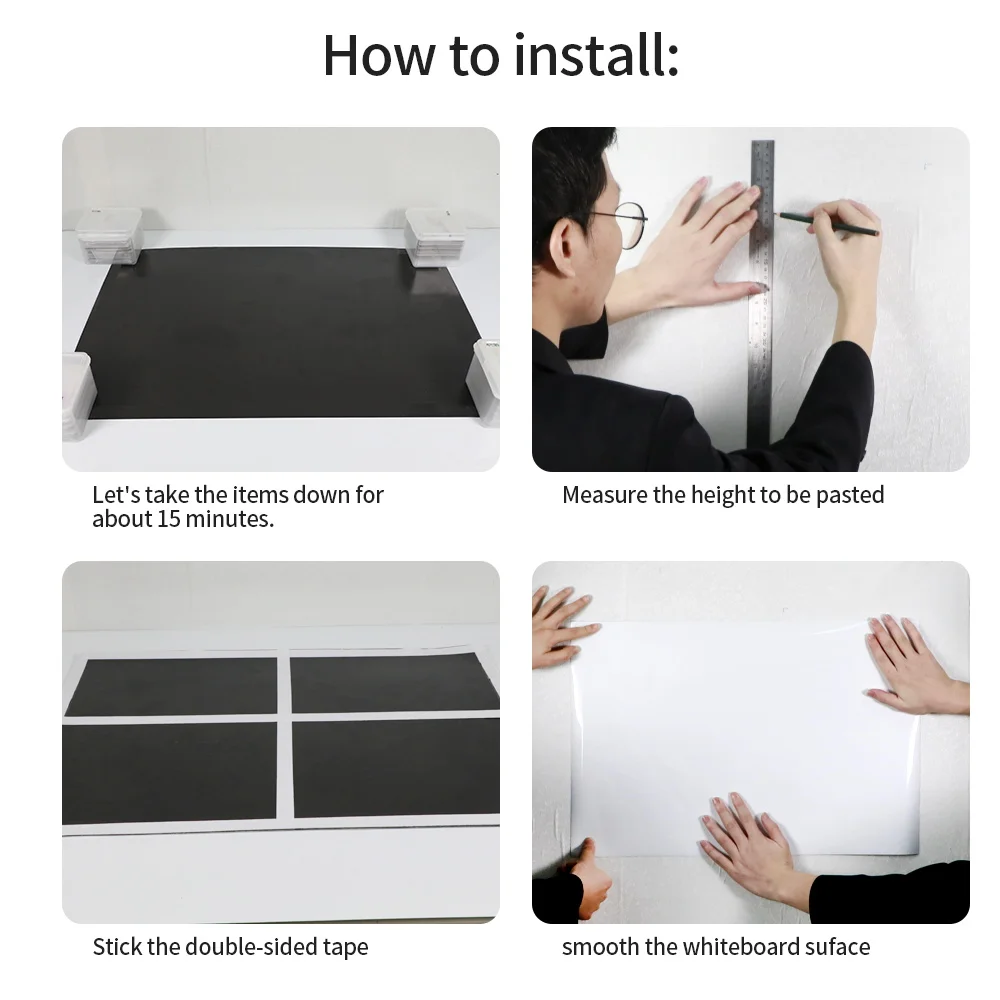 How to install:

Let's take the items down for about 15 minutes.

Measure the height to be pasted

Stick the double-sided tape

smooth the whiteboard suface