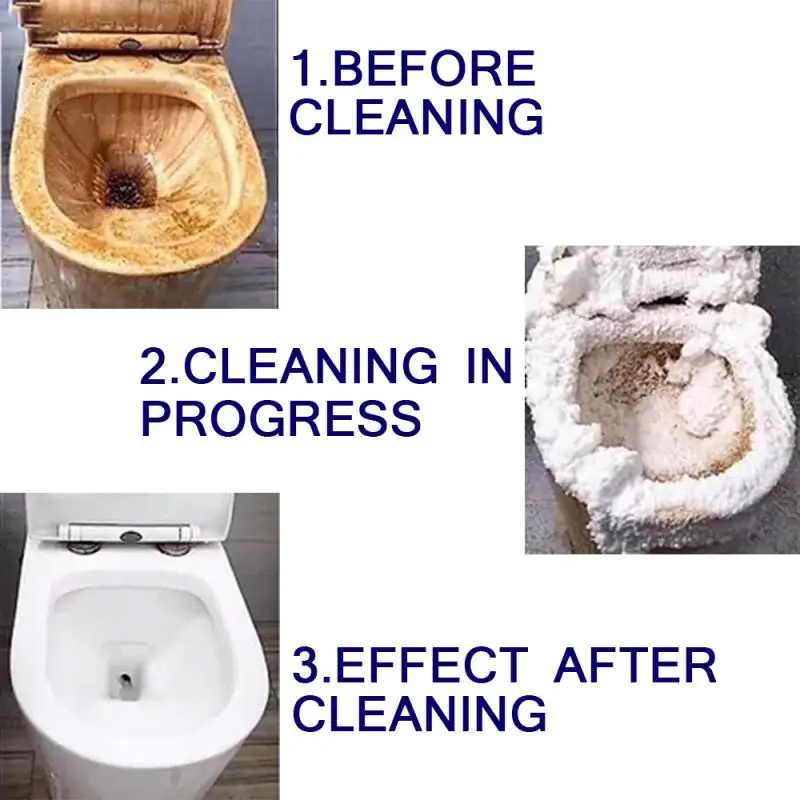 1.BEFORE CLEANING

2.CLEANING IN PROGRESS

3.EFFECT AFTER CLEANING