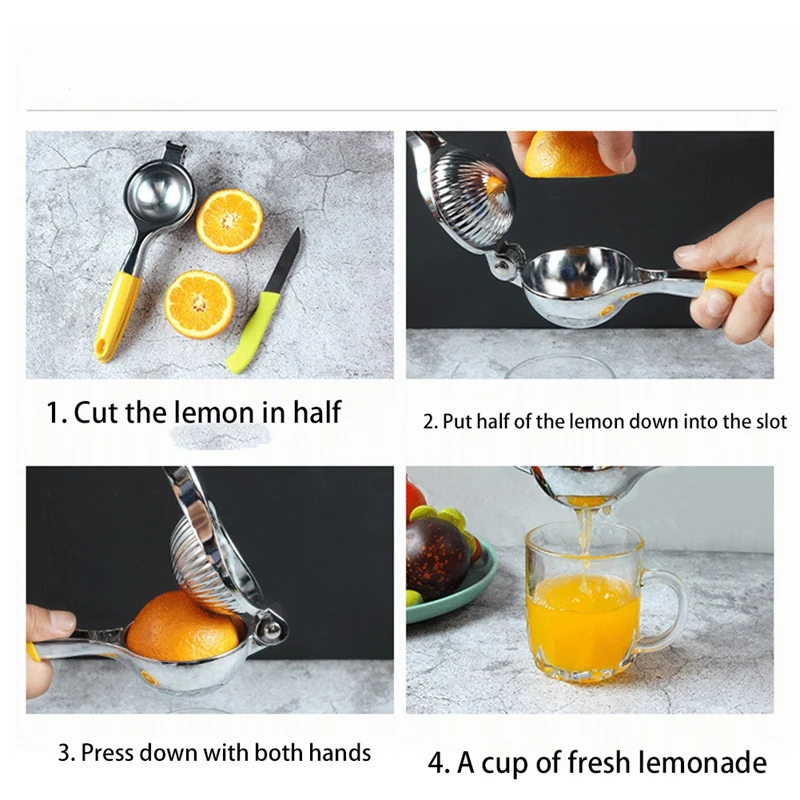 1. Cut the lemon in half

2. Put half of the lemon down into the slot

3. Press down with both hands

4. A cup of fresh lemonade