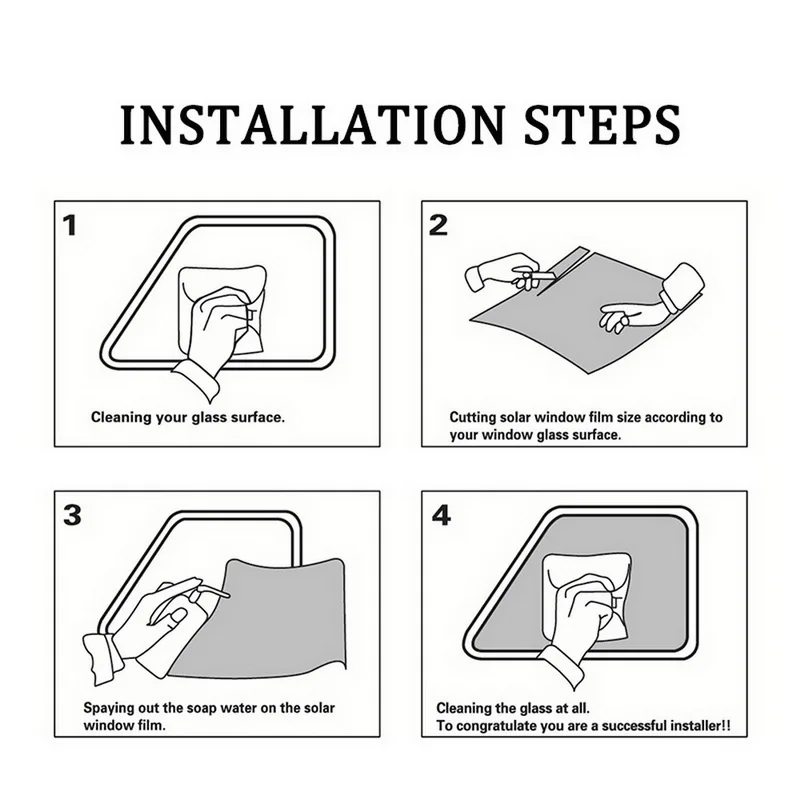 INSTALLATION STEPS

1

Cleaning your glass surface.

2

Cutting solar window film size according to your window glass surface.

3

Spaying out the soap water on the solar window film.

4

Cleaning the glass at all.
To congratulate you are a successful installer!!