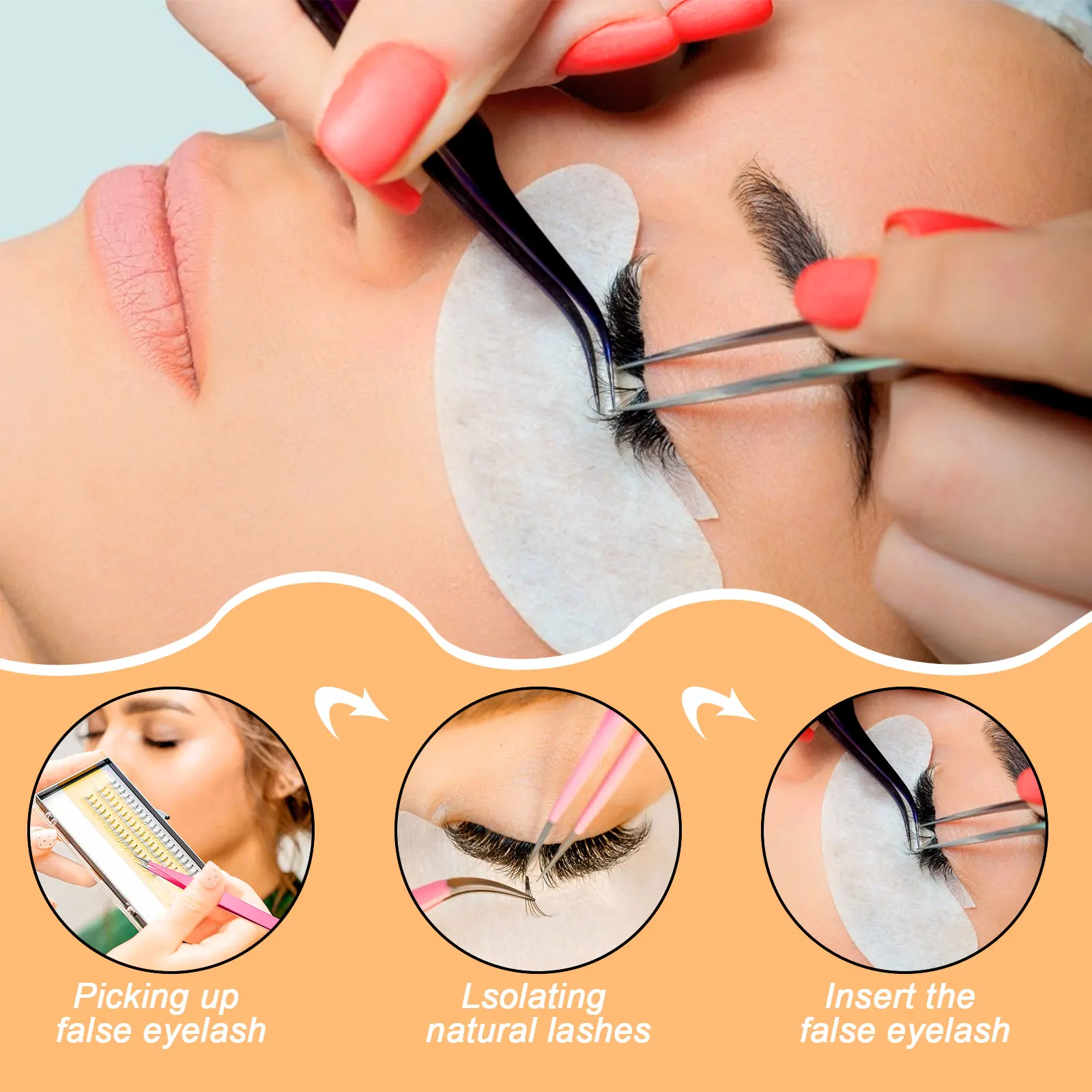 Picking up false eyelash

Lsolating natural lashes

Insert the false eyelash