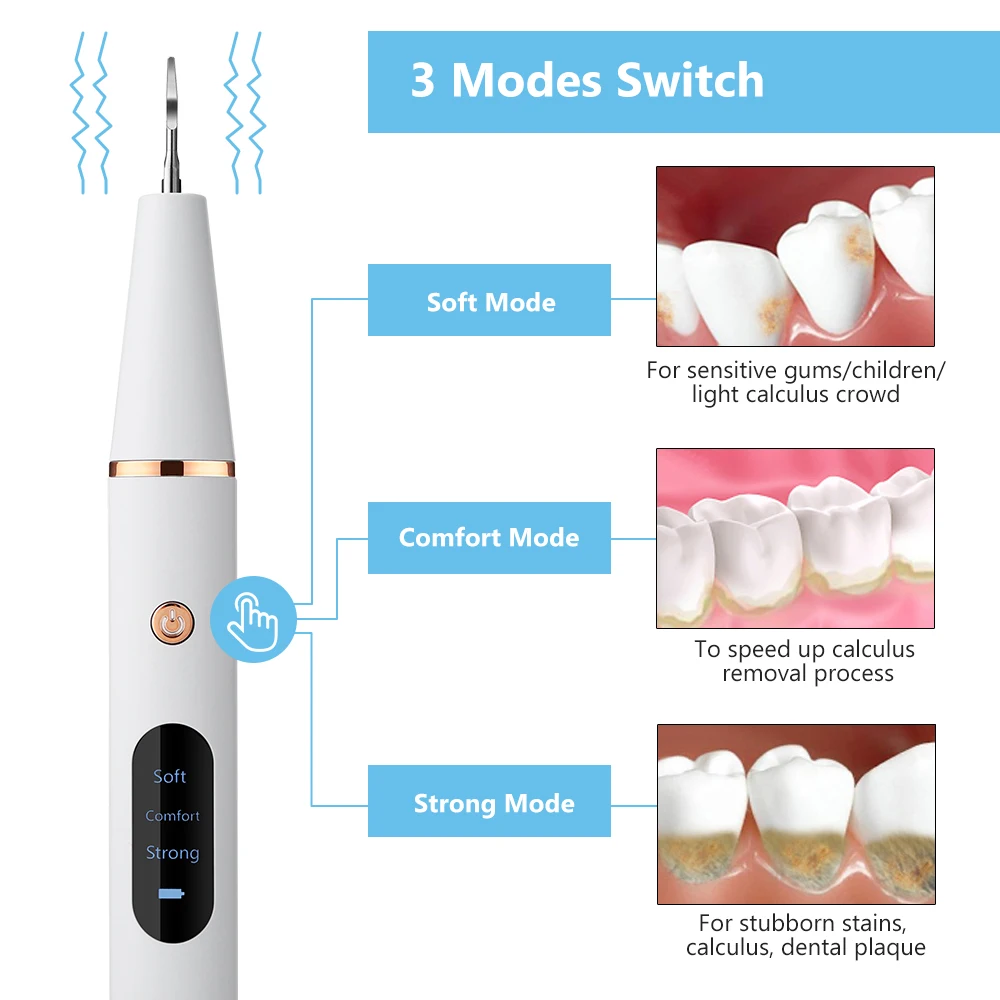 3 Modes Switch

Soft Mode

For sensitive gums/children/ light calculus crowd

Comfort Mode

To speed up calculus removal process

Strong Mode

For stubborn stains, calculus, dental plaque

Soft

Comfort

Strong