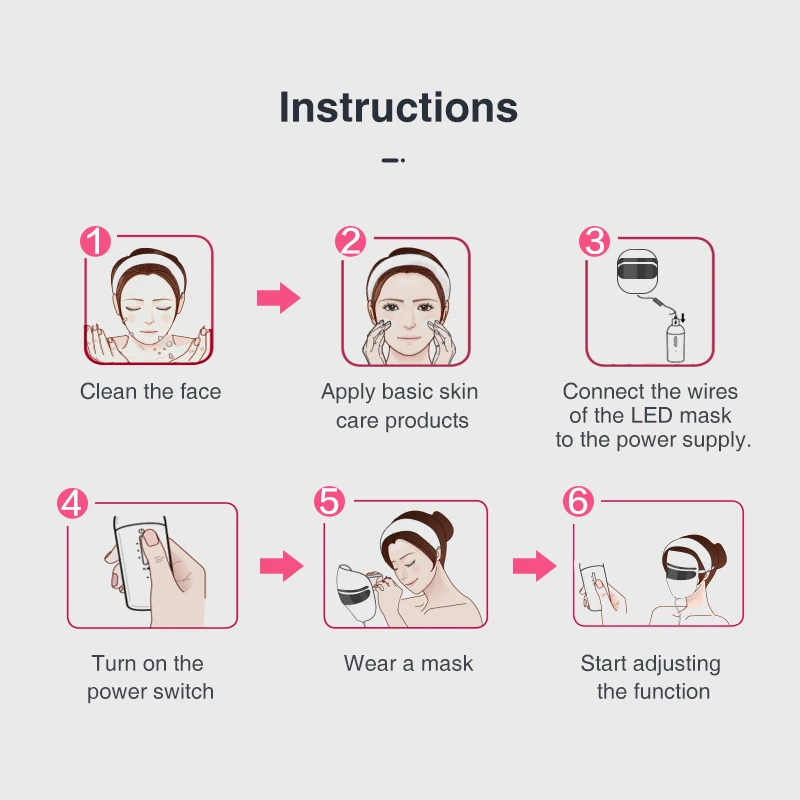 Instructions

1

Clean the face

2

Apply basic skin care products

3

Connect the wires of the LED mask to the power supply.

4

Turn on the power switch

5

Wear a mask

6

Start adjusting the function