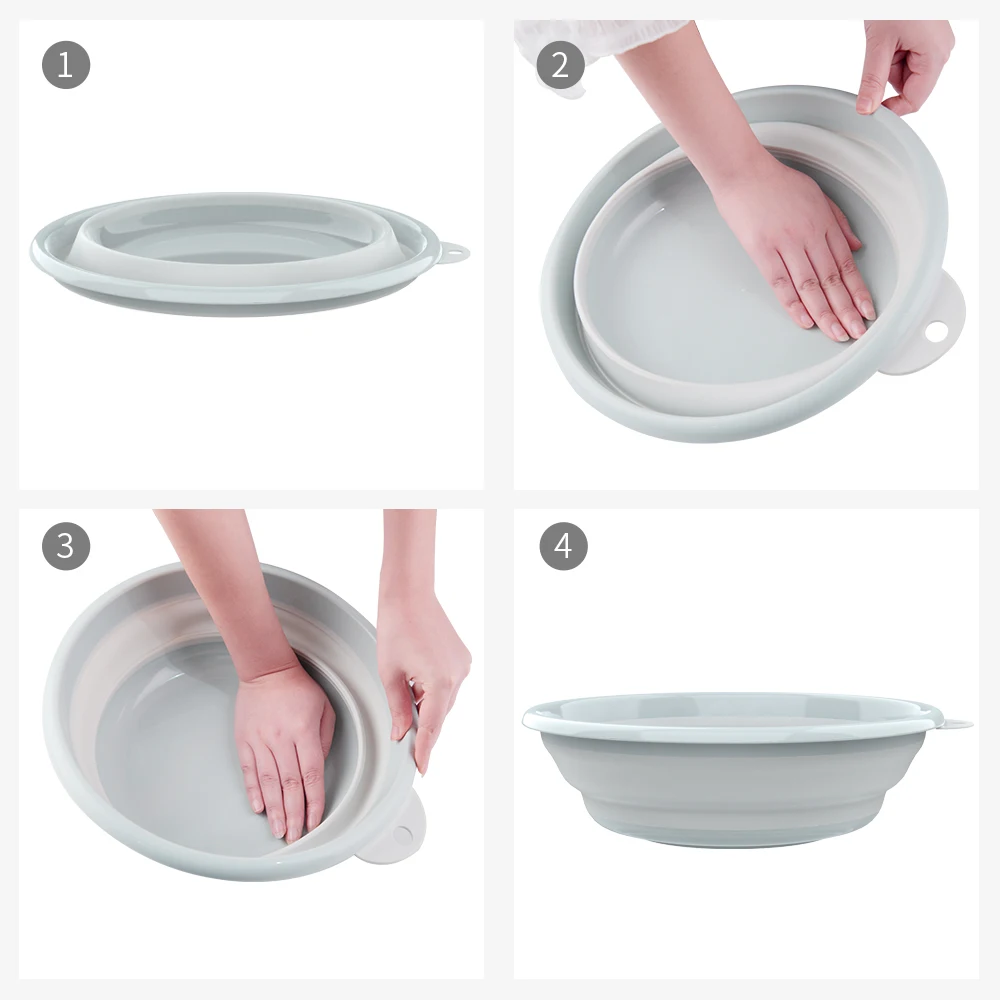 1

2

3

4