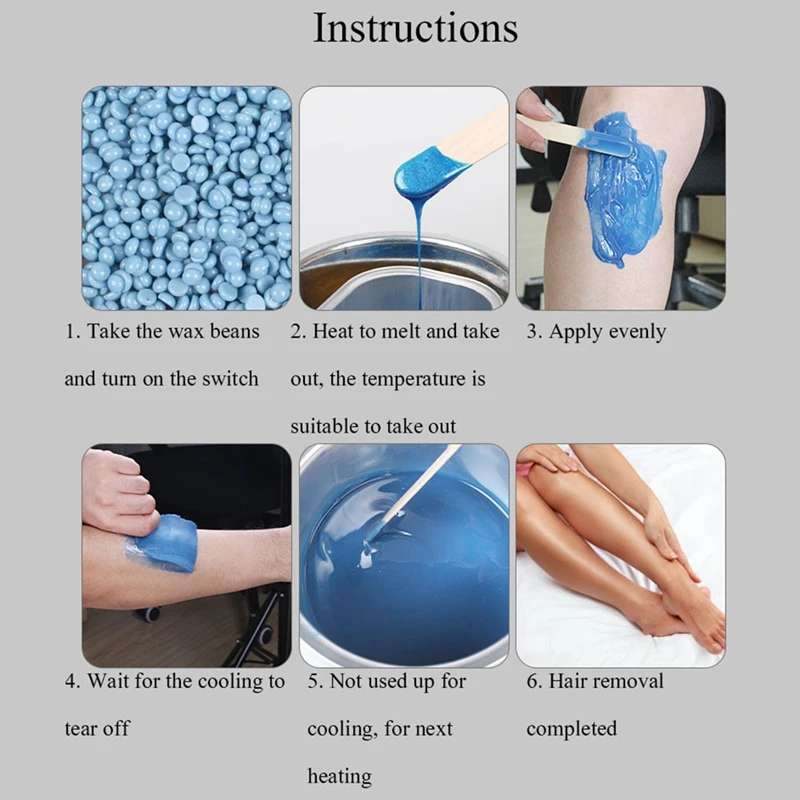 Instructions

1. Take the wax beans and turn on the switch

2. Heat to melt and take out, the temperature is suitable to take out

3. Apply evenly

4. Wait for the cooling to tear off

5. Not used up for cooling, for next heating

6. Hair removal completed