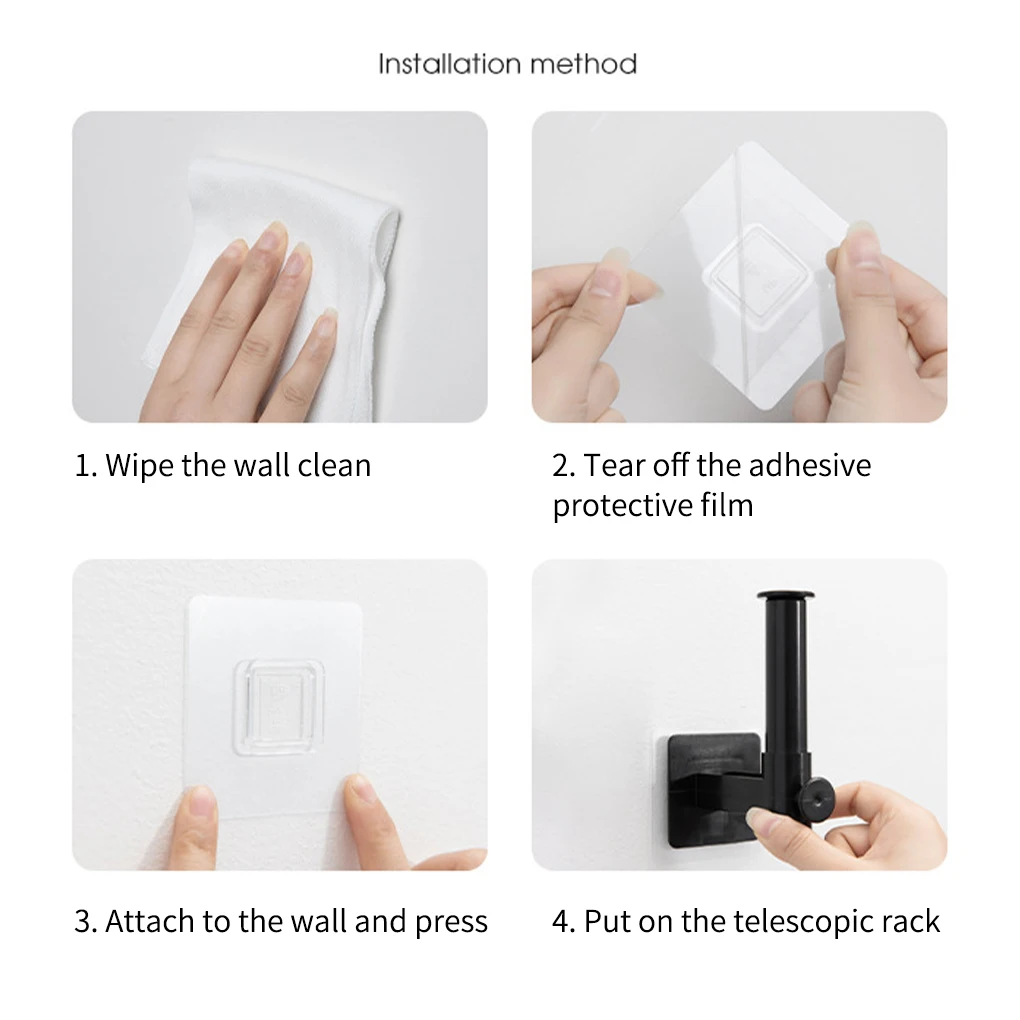 Installation method

1. Wipe the wall clean

2. Tear off the adhesive protective film

3. Attach to the wall and press

4. Put on the telescopic rack