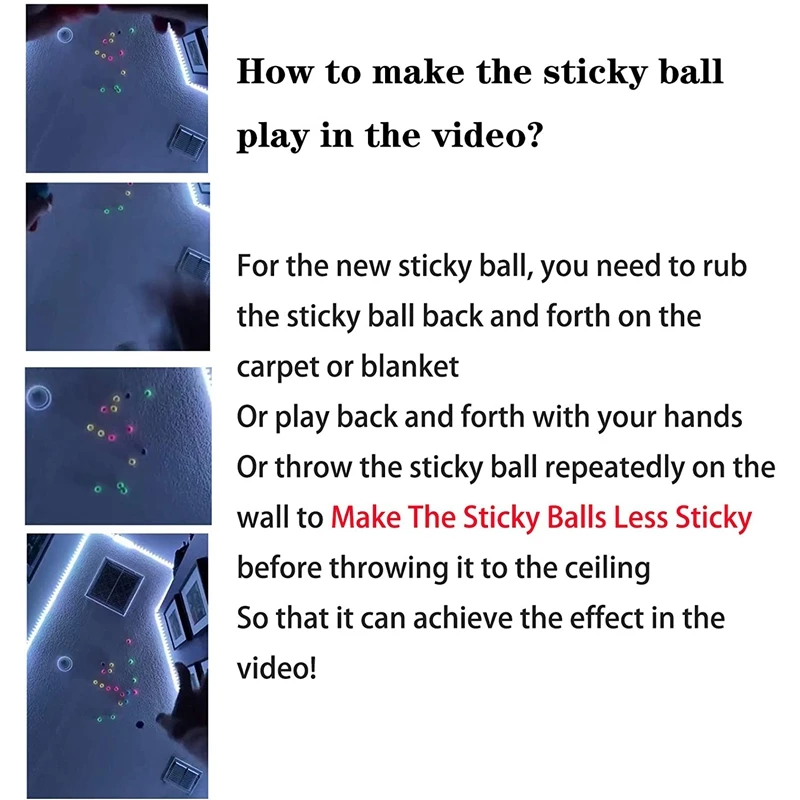 How to make the sticky ball play in the video?

For the new sticky ball, you need to rub the sticky ball back and forth on the carpet or blanket
Or play back and forth with your hands
Or throw the sticky ball repeatedly on the wall to Make The Sticky Balls Less Sticky before throwing it to the ceiling
So that it can achieve the effect in the video!