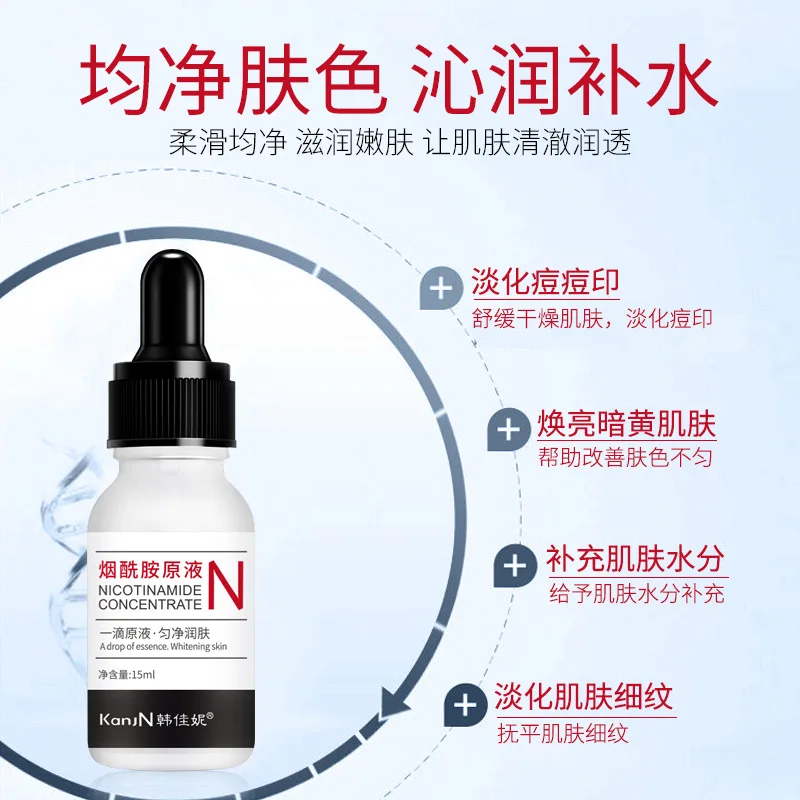 均净肤色 沁润补水

柔滑均净 滋润嫩肤 让肌肤清澈润透

烟酰胺原液
NICOTINAMIDE CONCENTRATE
N

一滴原液·匀净润肤
A drop of essence. Whitening skin

净含量:15ml

KanJN 韩佳妮®

+ 淡化痘痘印
舒缓干燥肌肤，淡化痘印

+ 焕亮暗黄肌肤
帮助改善肤色不匀

+ 补充肌肤水分
给予肌肤水分补充

+ 淡化肌肤细纹
抚平肌肤细纹