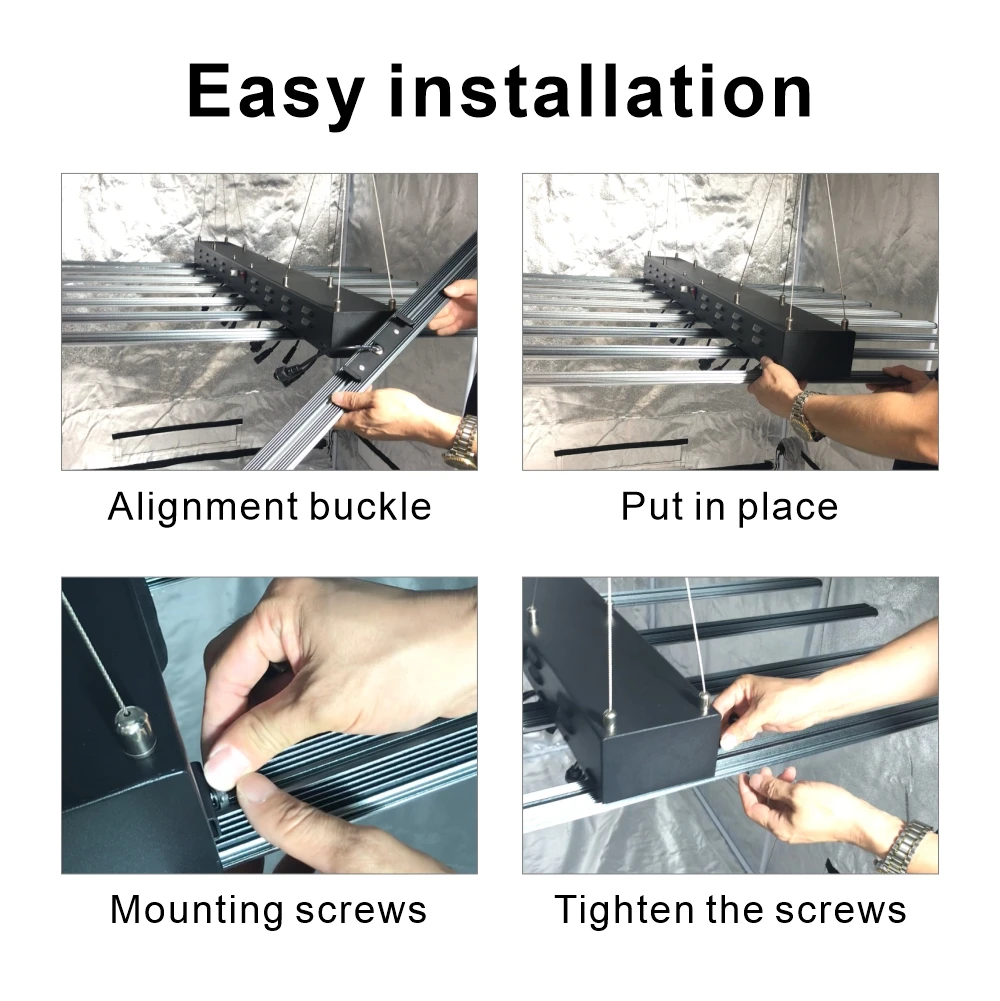 Easy installation

Alignment buckle

Put in place

Mounting screws

Tighten the screws