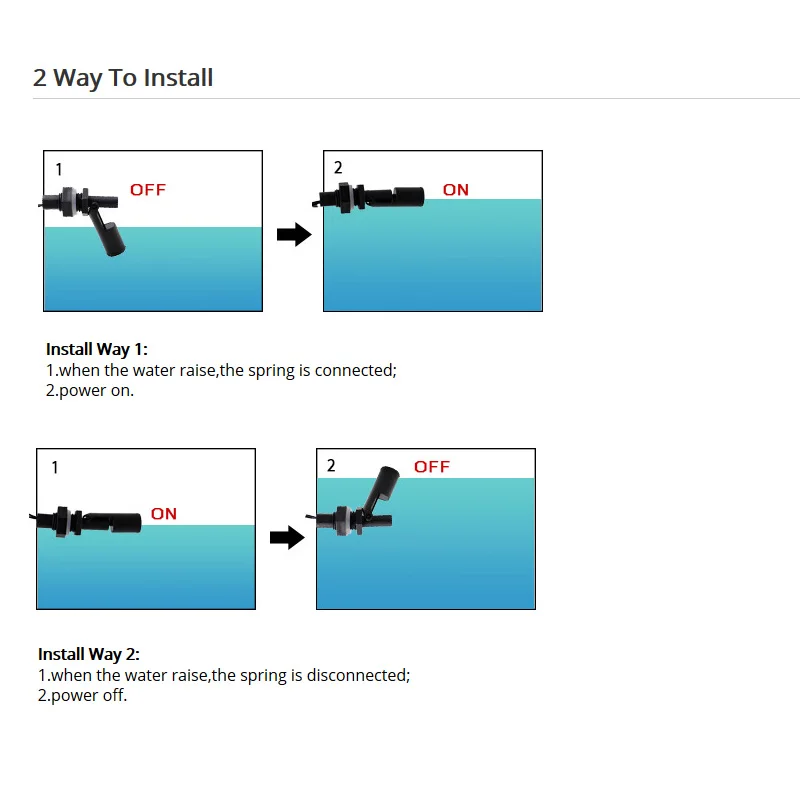 2 Way To Install

1
OFF

2
ON

Install Way 1:
1.when the water raise,the spring is connected;
2.power on.

1
ON

2
OFF

Install Way 2:
1.when the water raise,the spring is disconnected;
2.power off.