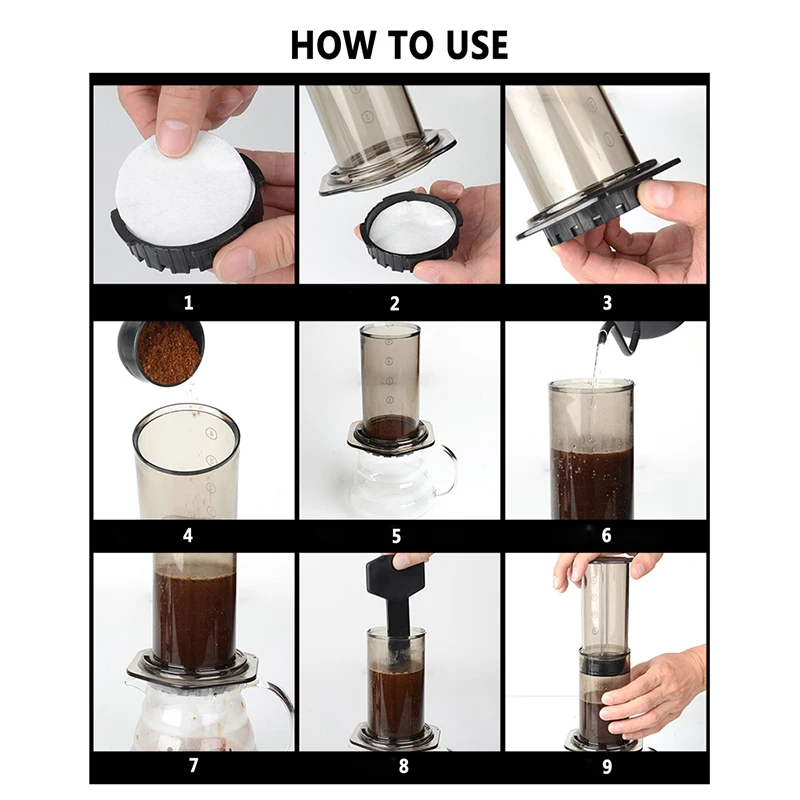 HOW TO USE

1

2

3

4

5

6

7

8

9