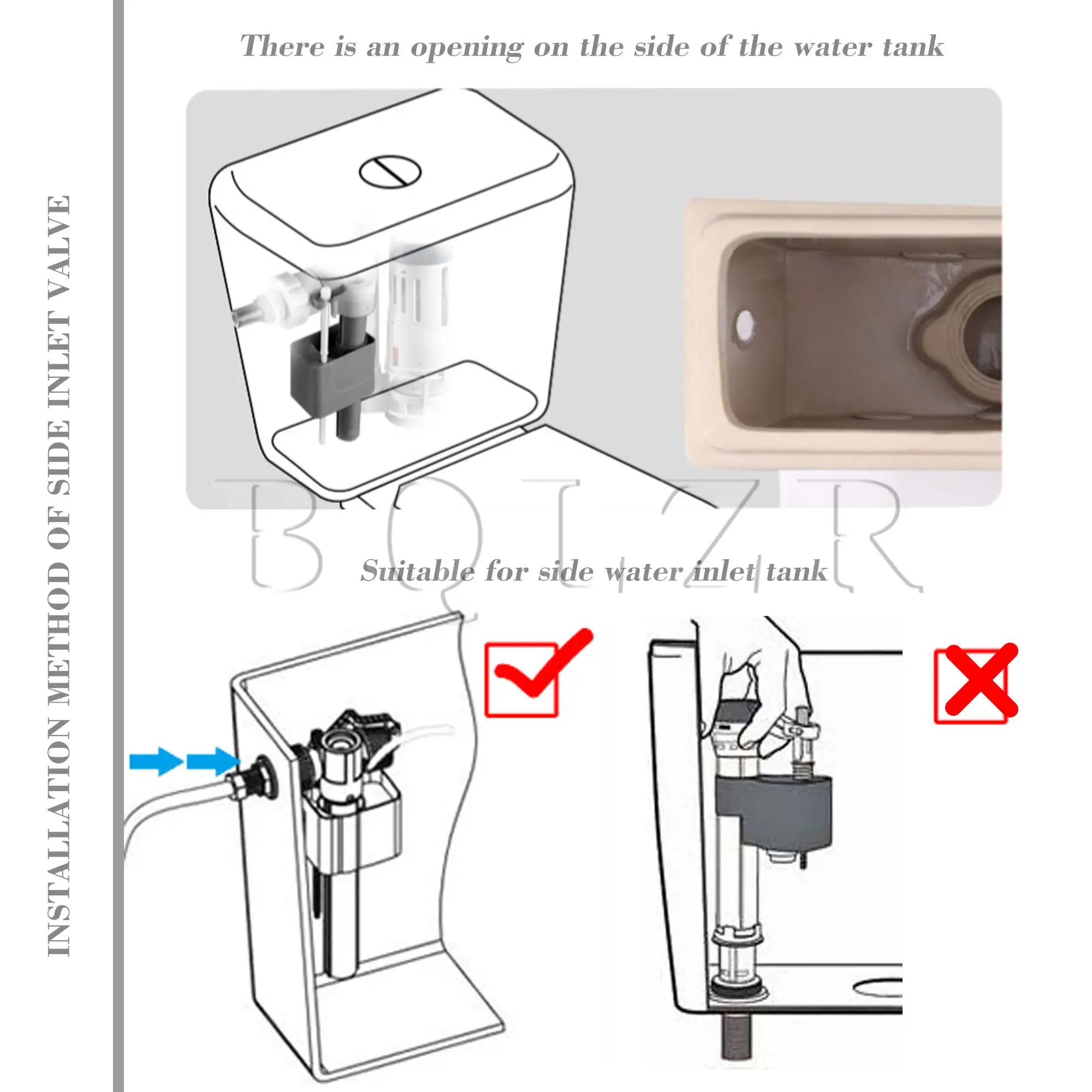 INSTALLATION METHOD OF SIDE INLET VALVE

There is an opening on the side of the water tank

BQLZR

Suitable for side water inlet tank