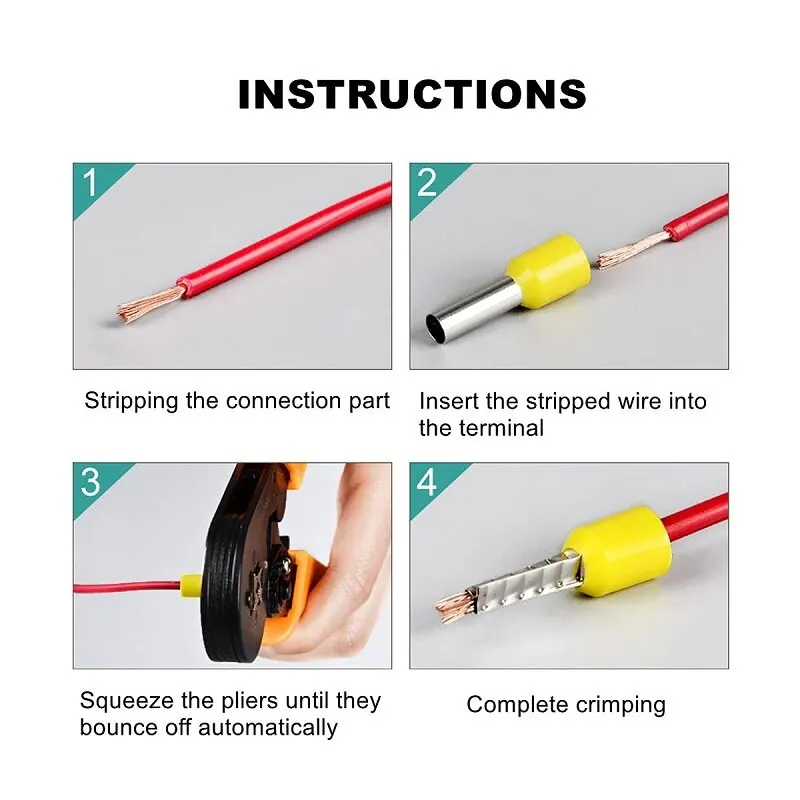 INSTRUCTIONS

1

Stripping the connection part

2

Insert the stripped wire into the terminal

3

Squeeze the pliers until they bounce off automatically

4

Complete crimping