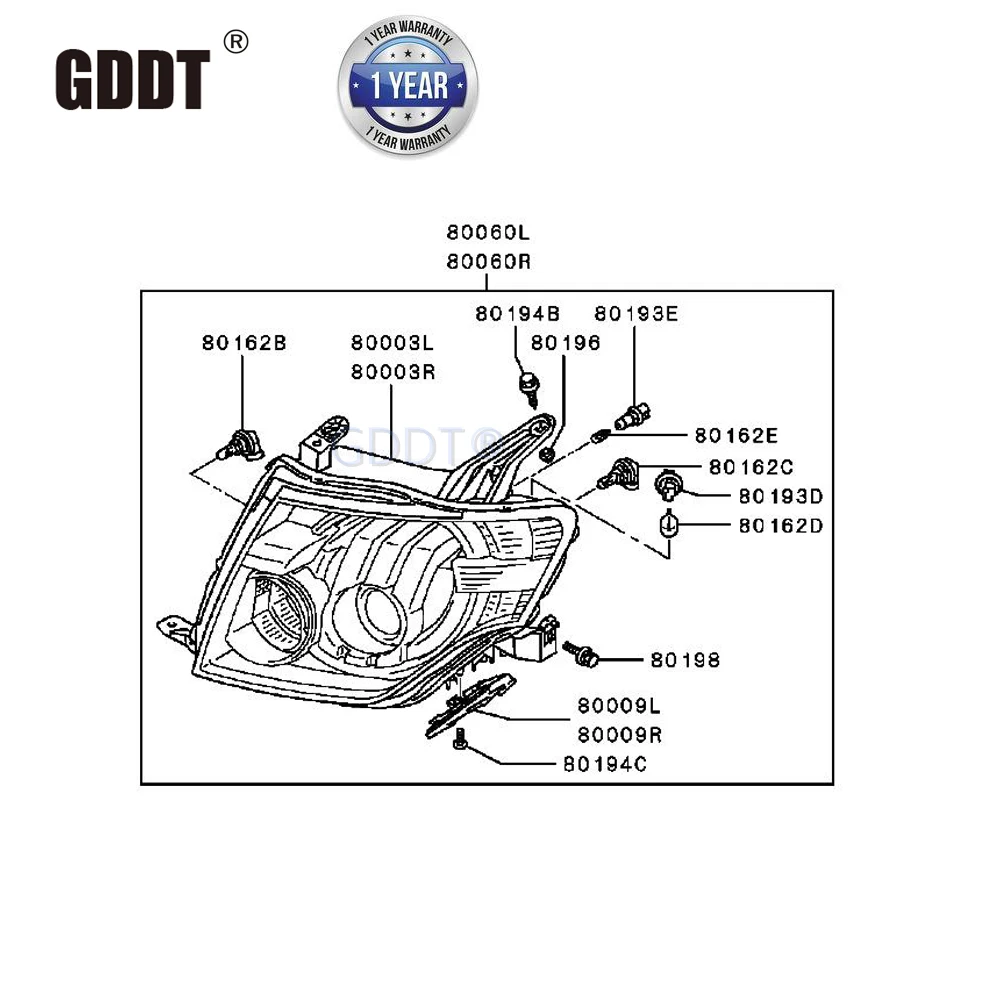 GDDT®

1 YEAR WARRANTY
1 YEAR
1 YEAR WARRANTY

80060L
80060R

80194B
80193E
80162B
80003L
80003R
80196
GDDT®
80162E
80162C
80193D
80162D
80198
80009L
80009R
80194C