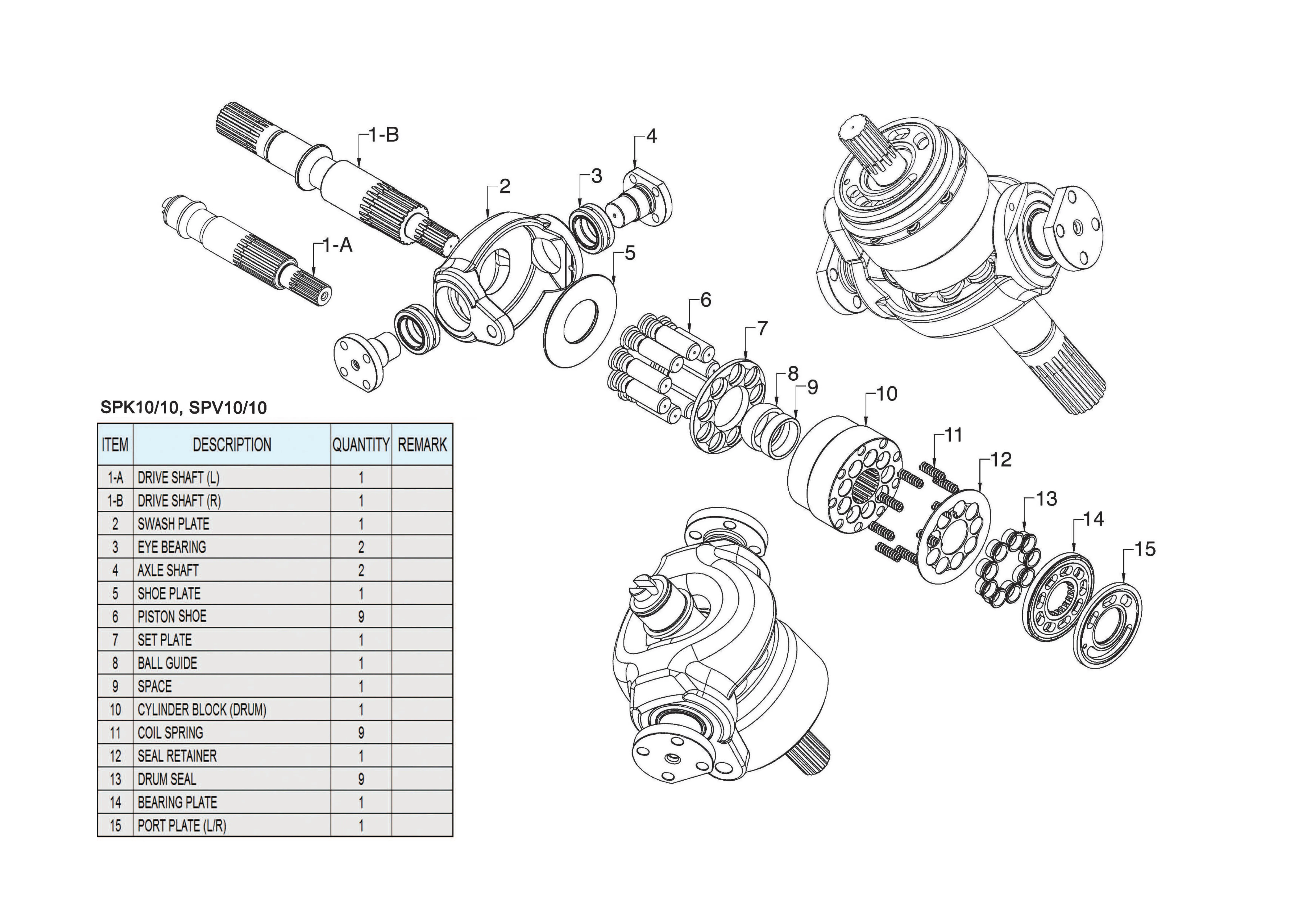 1-B
4
3
2
1-A
5
6
7
8
9
10
11
12
13
14
15

SPK10/10, SPV10/10

| ITEM | DESCRIPTION | QUANTITY | REMARK |
|---|---|---|---|
| 1-A | DRIVE SHAFT (L) | 1 | |
| 1-B | DRIVE SHAFT (R) | 1 | |
| 2 | SWASH PLATE | 1 | |
| 3 | EYE BEARING | 2 | |
| 4 | AXLE SHAFT | 2 | |
| 5 | SHOE PLATE | 1 | |
| 6 | PISTON SHOE | 9 | |
| 7 | SET PLATE | 1 | |
| 8 | BALL GUIDE | 1 | |
| 9 | SPACE | 1 | |
| 10 | CYLINDER BLOCK (DRUM) | 1 | |
| 11 | COIL SPRING | 9 | |
| 12 | SEAL RETAINER | 1 | |
| 13 | DRUM SEAL | 9 | |
| 14 | BEARING PLATE | 1 | |
| 15 | PORT PLATE (L/R) | 1 | |