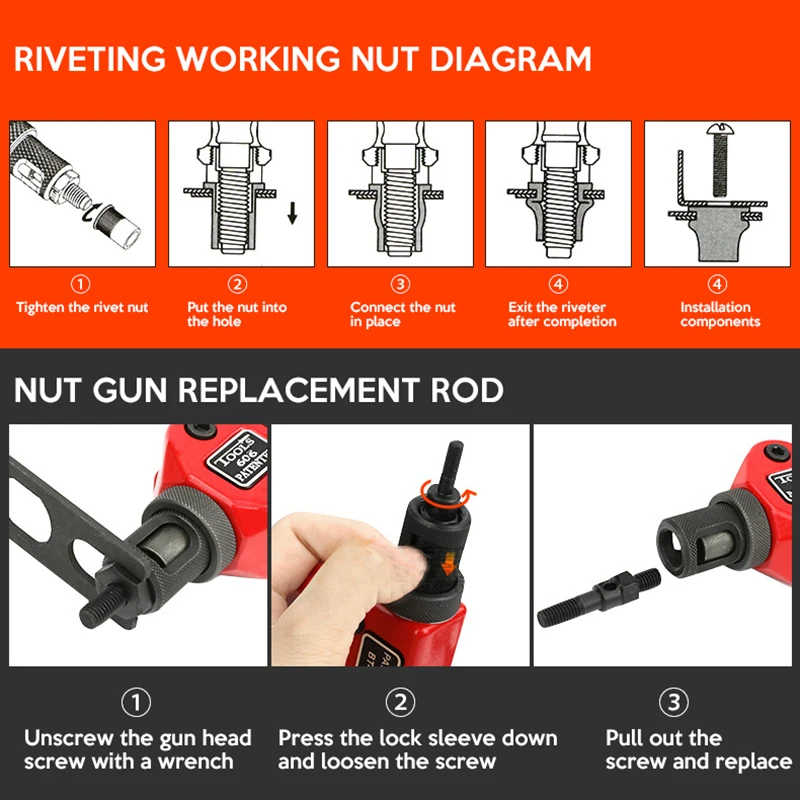 RIVETING WORKING NUT DIAGRAM

①
Tighten the rivet nut

②
Put the nut into the hole

③
Connect the nut in place

④
Exit the riveter after completion

④
Installation components

NUT GUN REPLACEMENT ROD

TOOLS 606 PATENTE

①
Unscrew the gun head screw with a wrench

②
Press the lock sleeve down and loosen the screw

③
Pull out the screw and replace