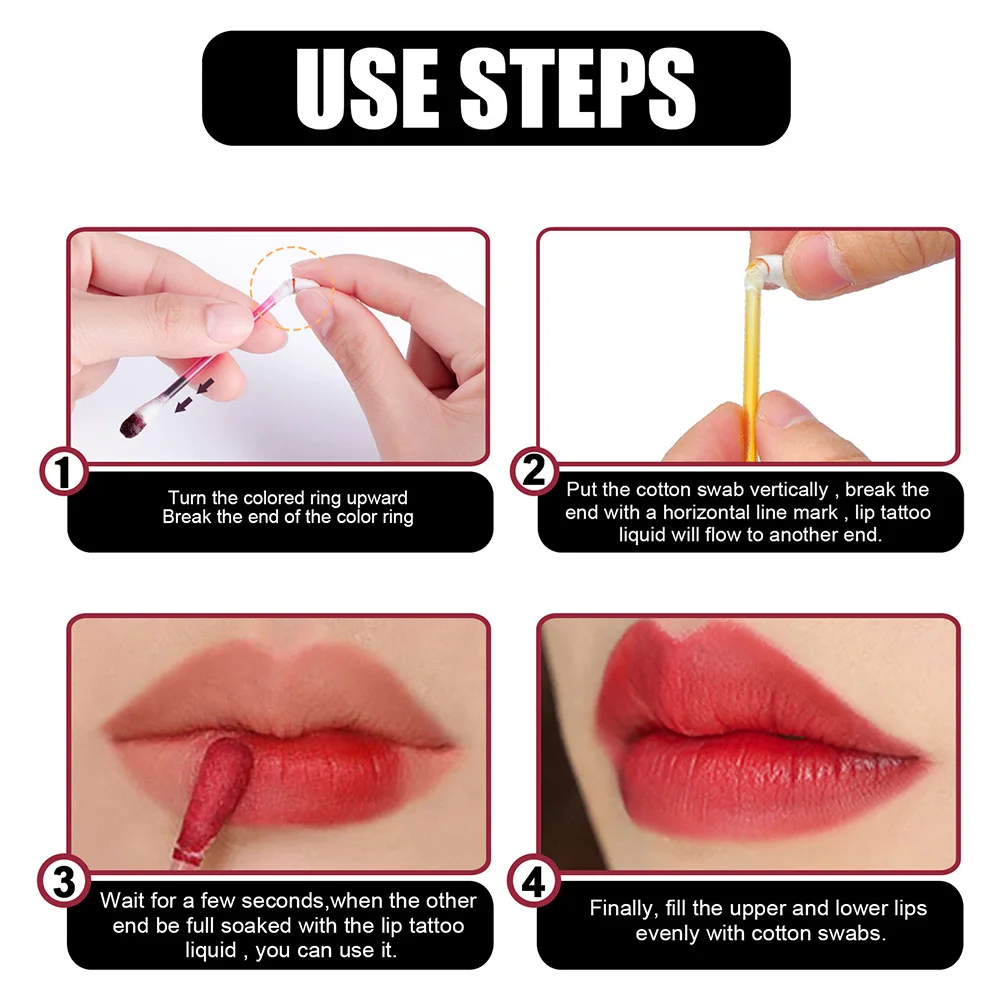 USE STEPS

1
Turn the colored ring upward
Break the end of the color ring

2
Put the cotton swab vertically , break the end with a horizontal line mark , lip tattoo liquid will flow to another end.

3
Wait for a few seconds,when the other end be full soaked with the lip tattoo liquid , you can use it.

4
Finally, fill the upper and lower lips evenly with cotton swabs.