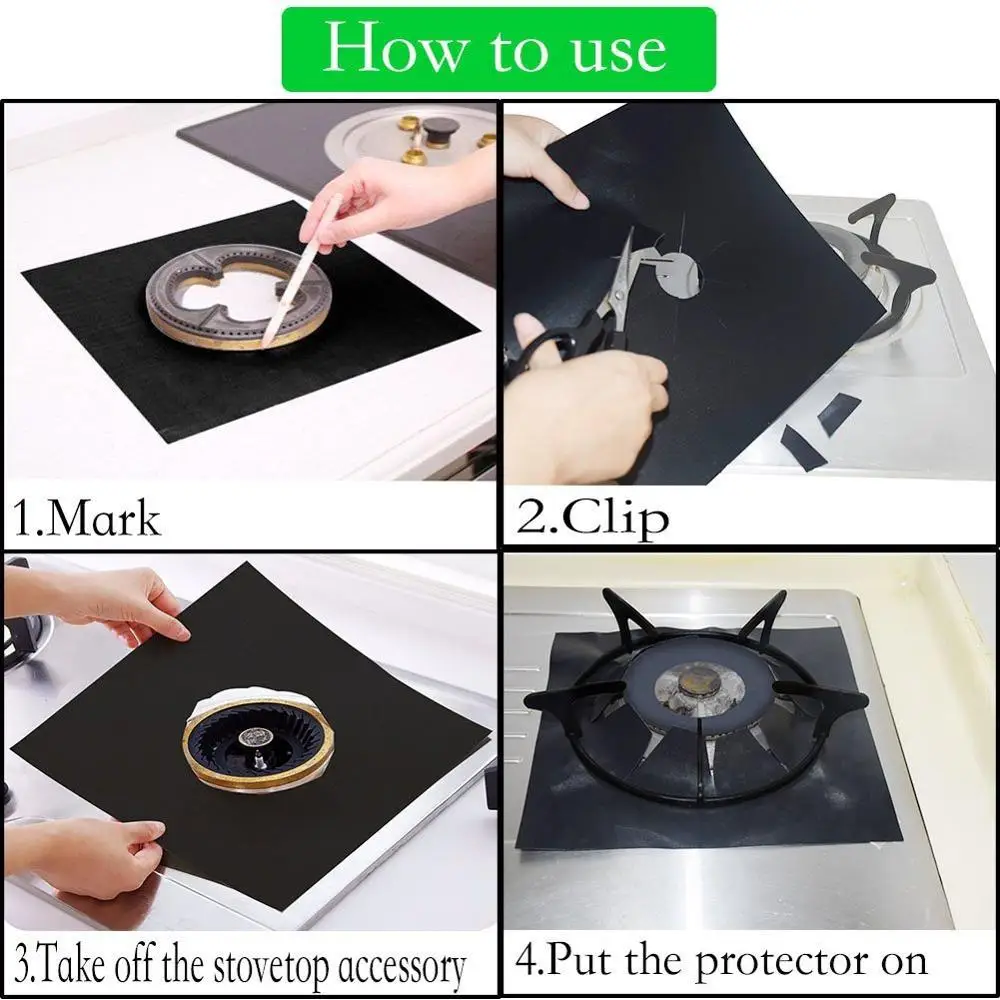 How to use

1.Mark

2.Clip

3.Take off the stovetop accessory

4.Put the protector on