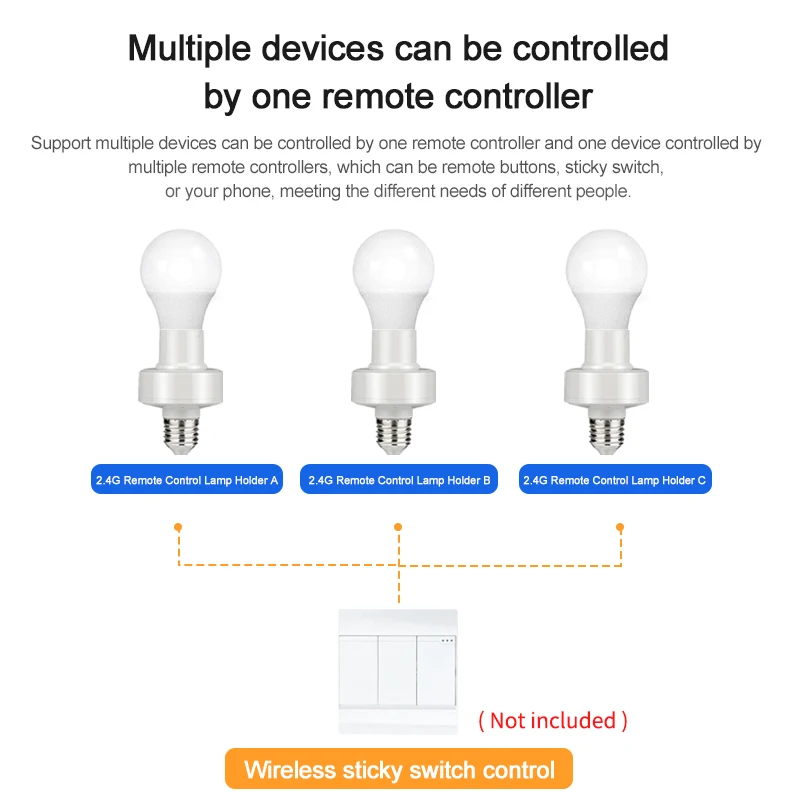 Multiple devices can be controlled by one remote controller

Support multiple devices can be controlled by one remote controller and one device controlled by multiple remote controllers, which can be remote buttons, sticky switch, or your phone, meeting the different needs of different people.

2.4G Remote Control Lamp Holder A

2.4G Remote Control Lamp Holder B

2.4G Remote Control Lamp Holder C

( Not included )

Wireless sticky switch control