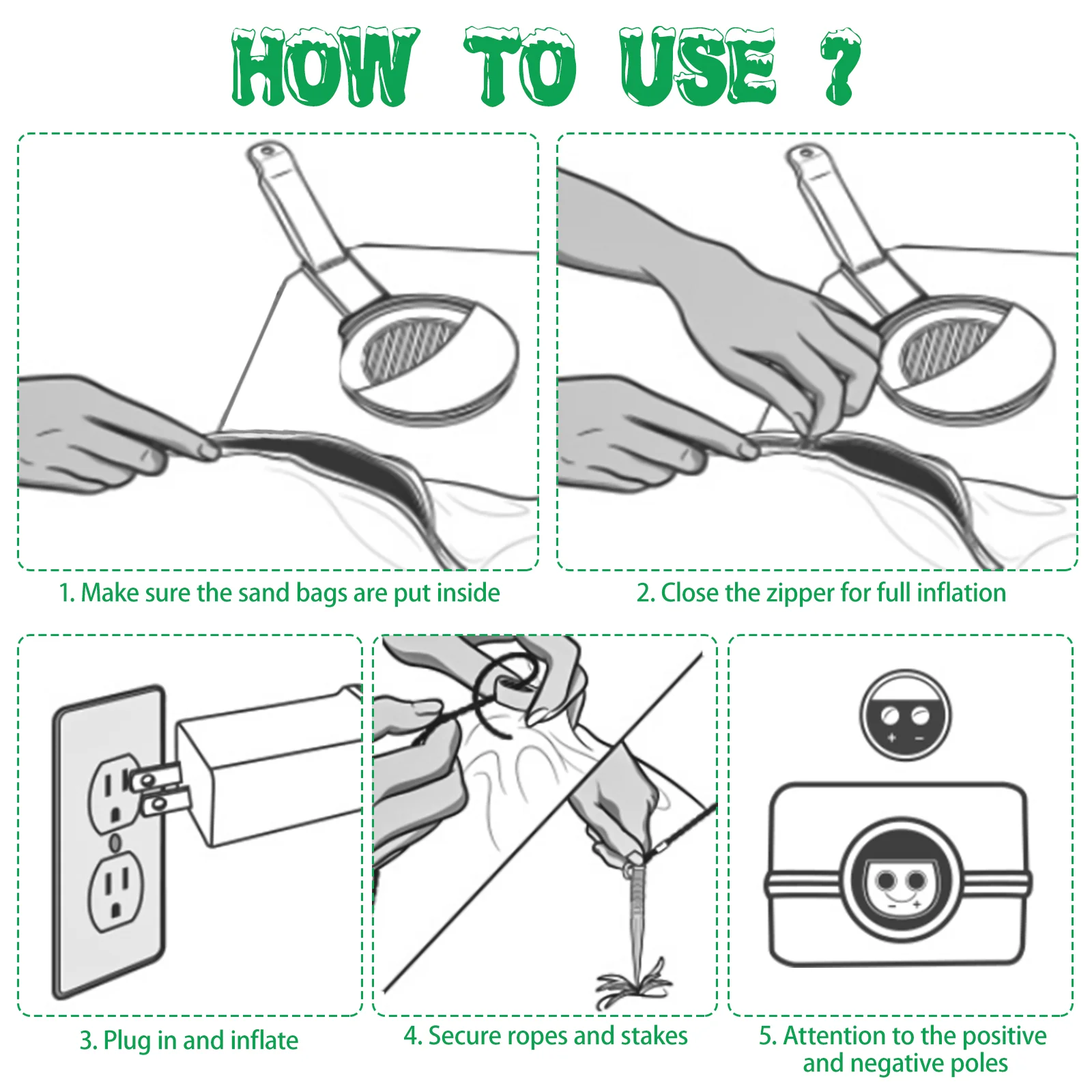 HOW TO USE ?

1. Make sure the sand bags are put inside

2. Close the zipper for full inflation

3. Plug in and inflate

4. Secure ropes and stakes

+ −

− +

5. Attention to the positive and negative poles