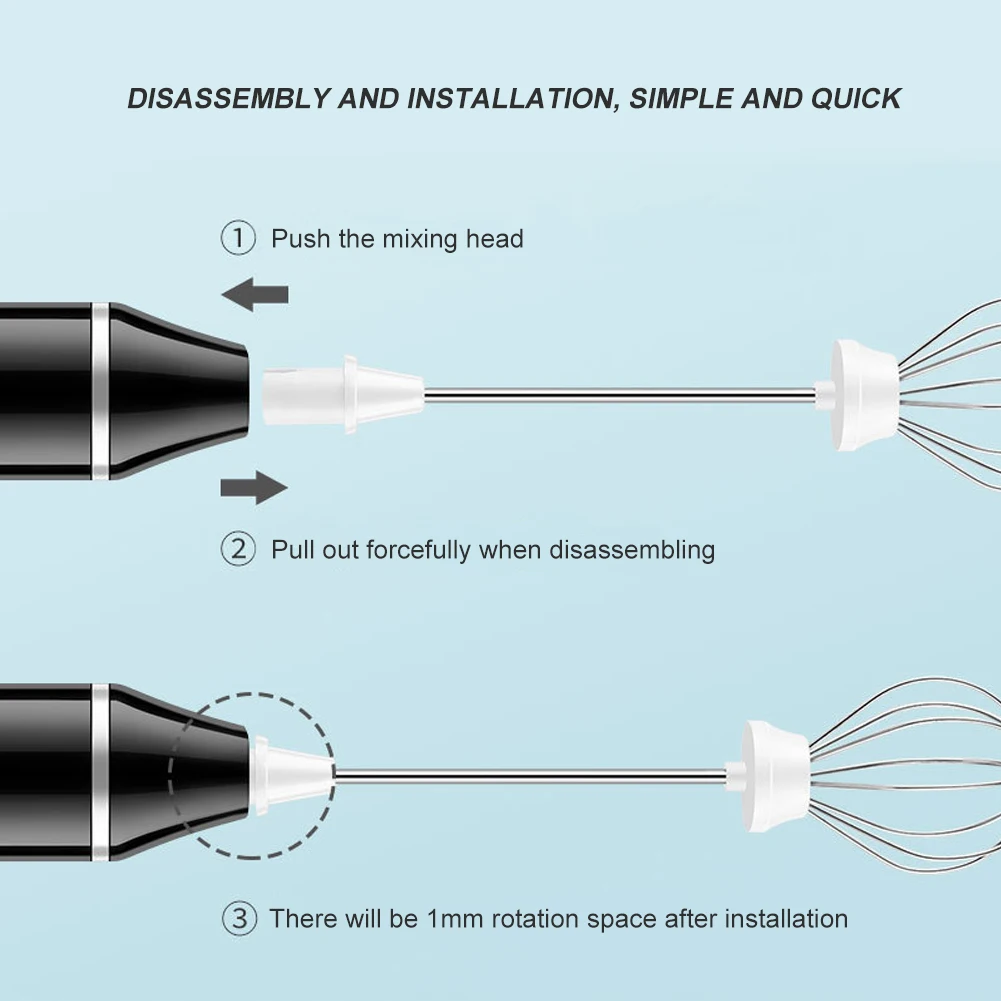 DISASSEMBLY AND INSTALLATION, SIMPLE AND QUICK

① Push the mixing head

② Pull out forcefully when disassembling

③ There will be 1mm rotation space after installation