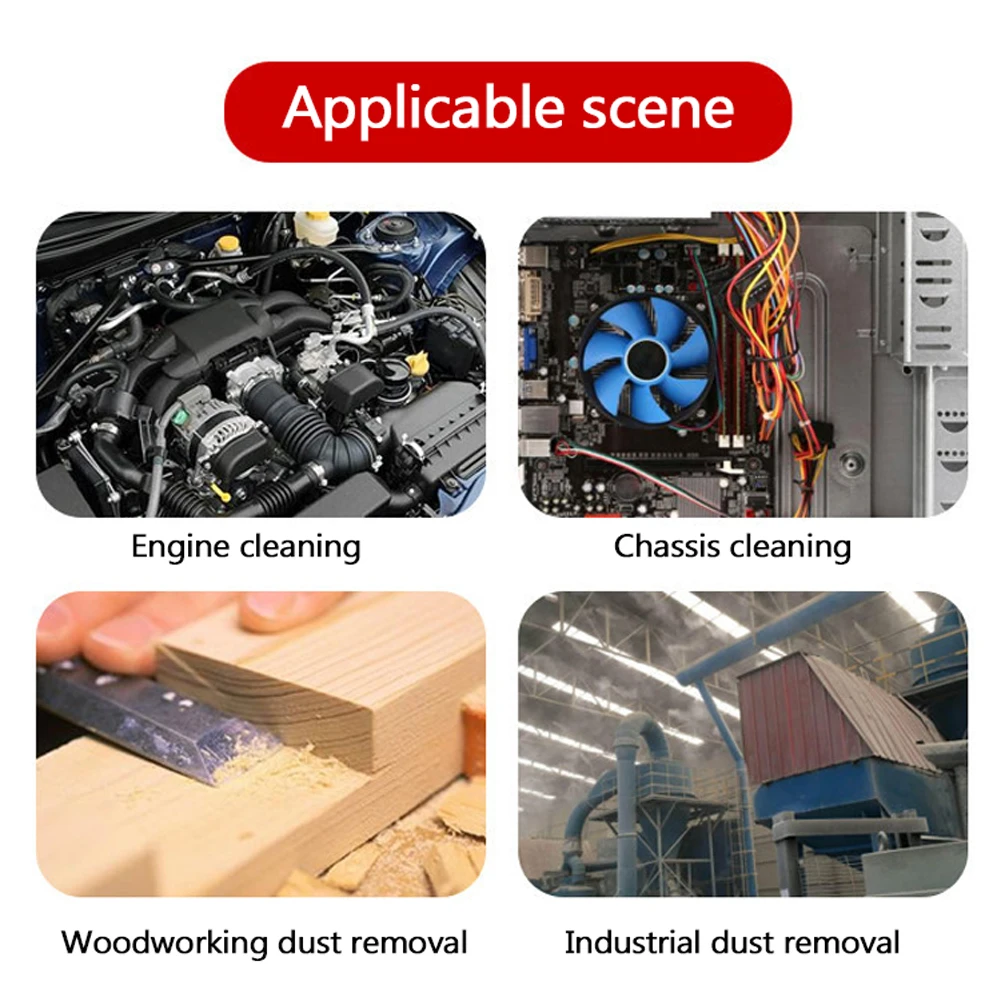 Applicable scene

Engine cleaning

Chassis cleaning

Woodworking dust removal

Industrial dust removal