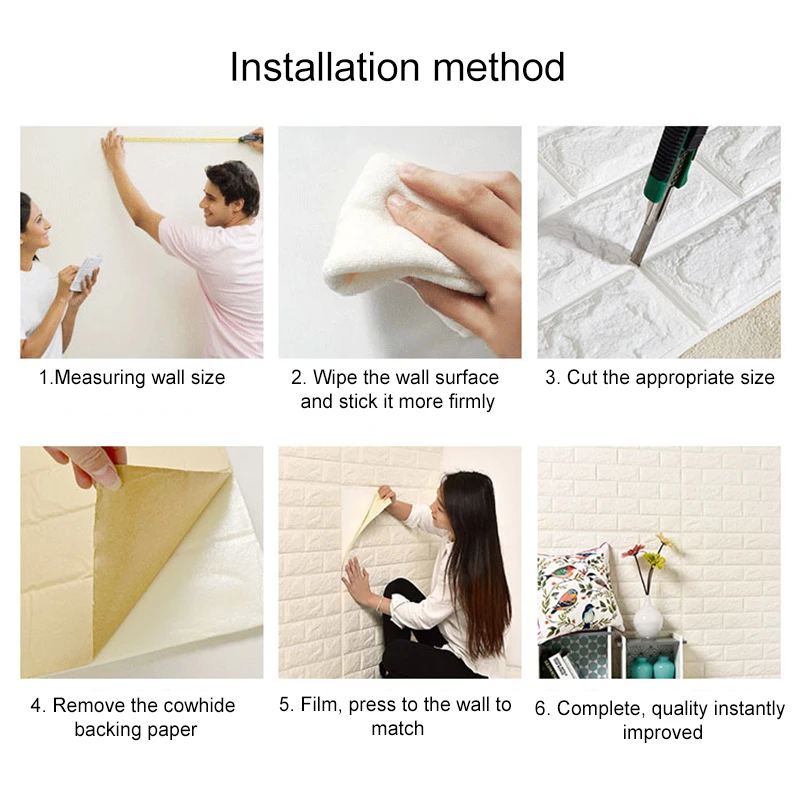 Installation method

1.Measuring wall size

2. Wipe the wall surface and stick it more firmly

3. Cut the appropriate size

4. Remove the cowhide backing paper

5. Film, press to the wall to match

6. Complete, quality instantly improved