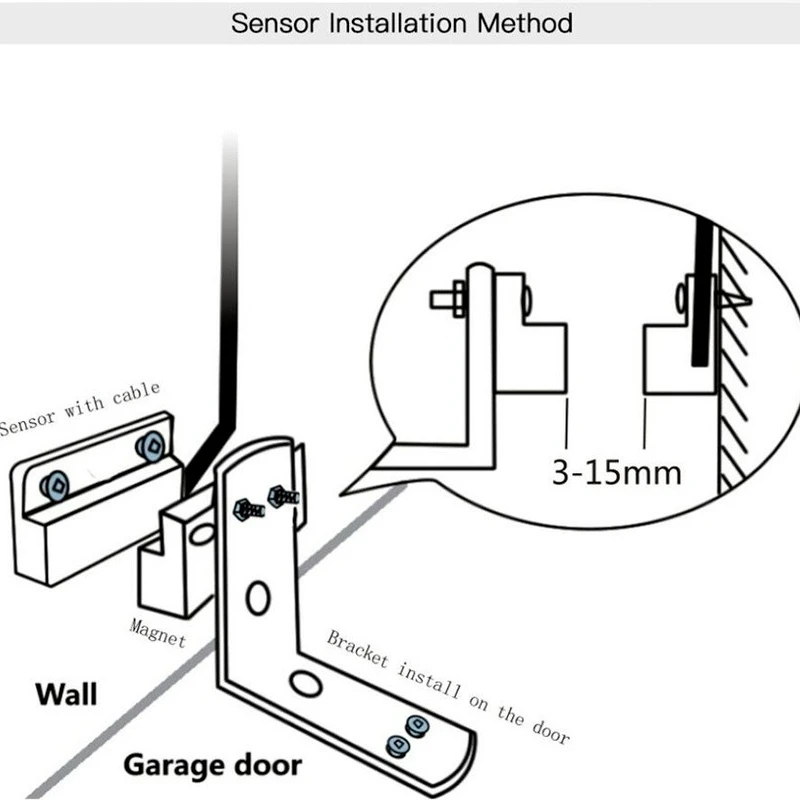 Sensor Installation Method

Sensor with cable

3-15mm

Magnet

Bracket install on the door

Wall

Garage door