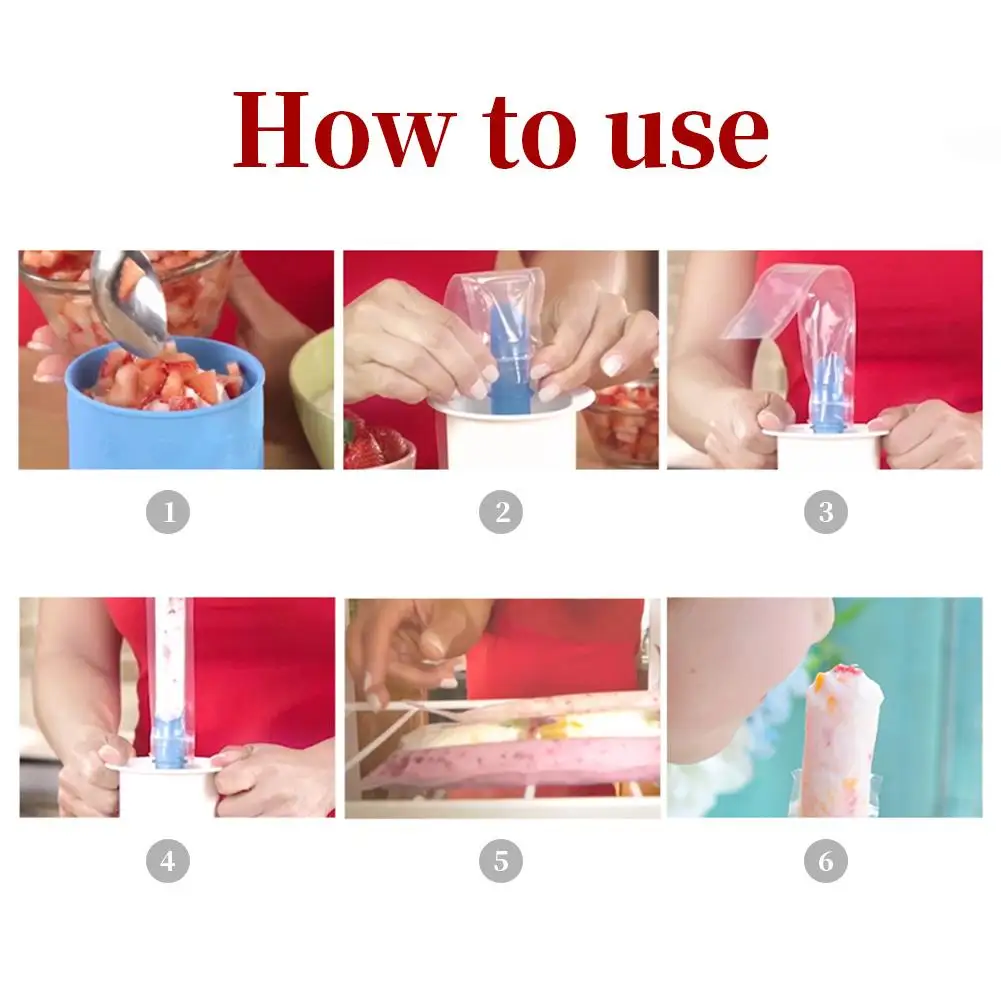 How to use

1

2

3

4

5

6