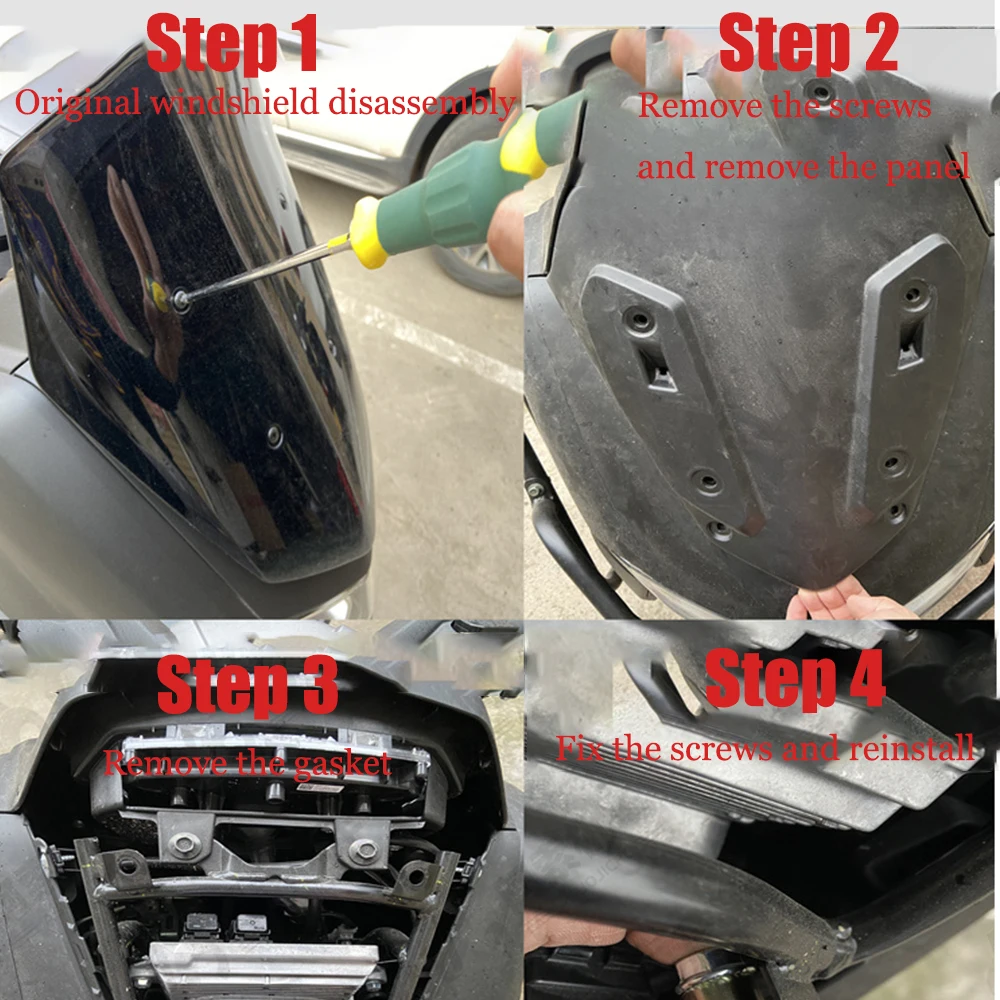 Step 1
Original windshield disassembly

Step 2
Remove the screws and remove the panel

Step 3
Remove the gasket

Step 4
Fix the screws and reinstall