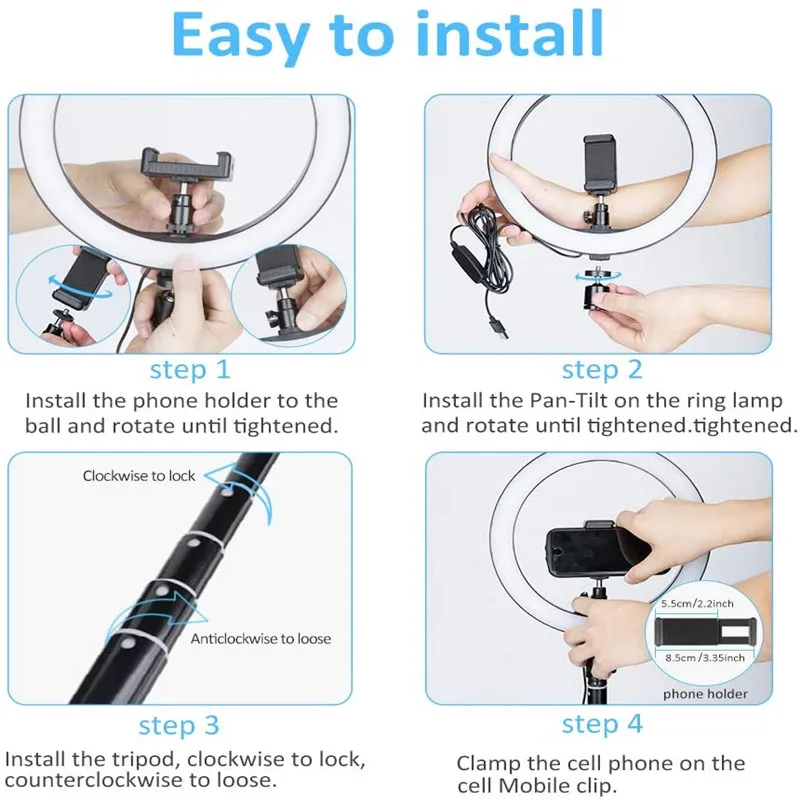 Easy to install

step 1
Install the phone holder to the ball and rotate until tightened.

step 2
Install the Pan-Tilt on the ring lamp and rotate until tightened.tightened.

Clockwise to lock

Anticlockwise to loose

step 3
Install the tripod, clockwise to lock, counterclockwise to loose.

5.5cm/2.2inch
8.5cm /3.35inch
phone holder

step 4
Clamp the cell phone on the cell Mobile clip.