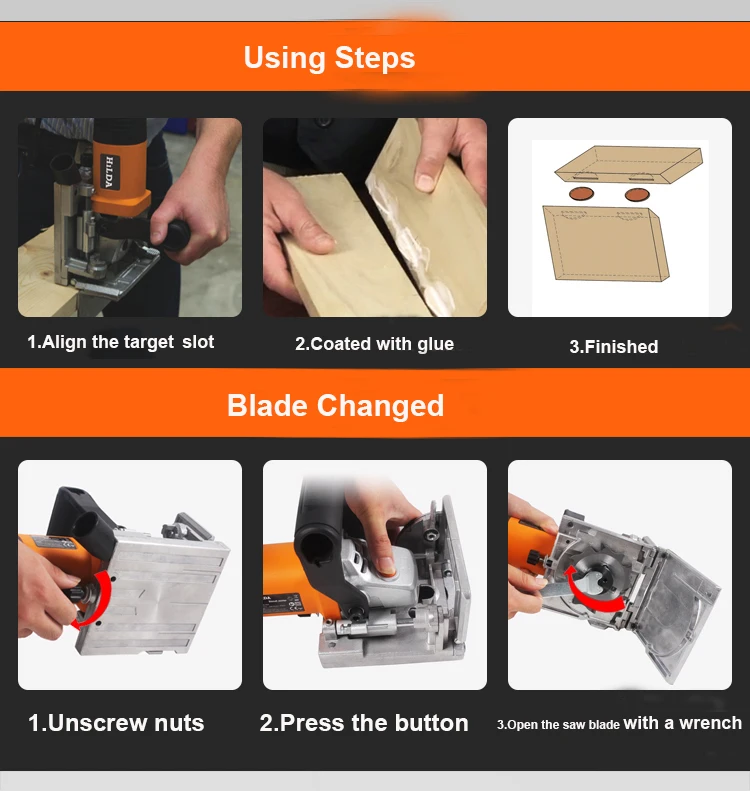 Using Steps

HiLDA

1.Align the target slot

2.Coated with glue

3.Finished

Blade Changed

1.Unscrew nuts

2.Press the button

3.Open the saw blade with a wrench