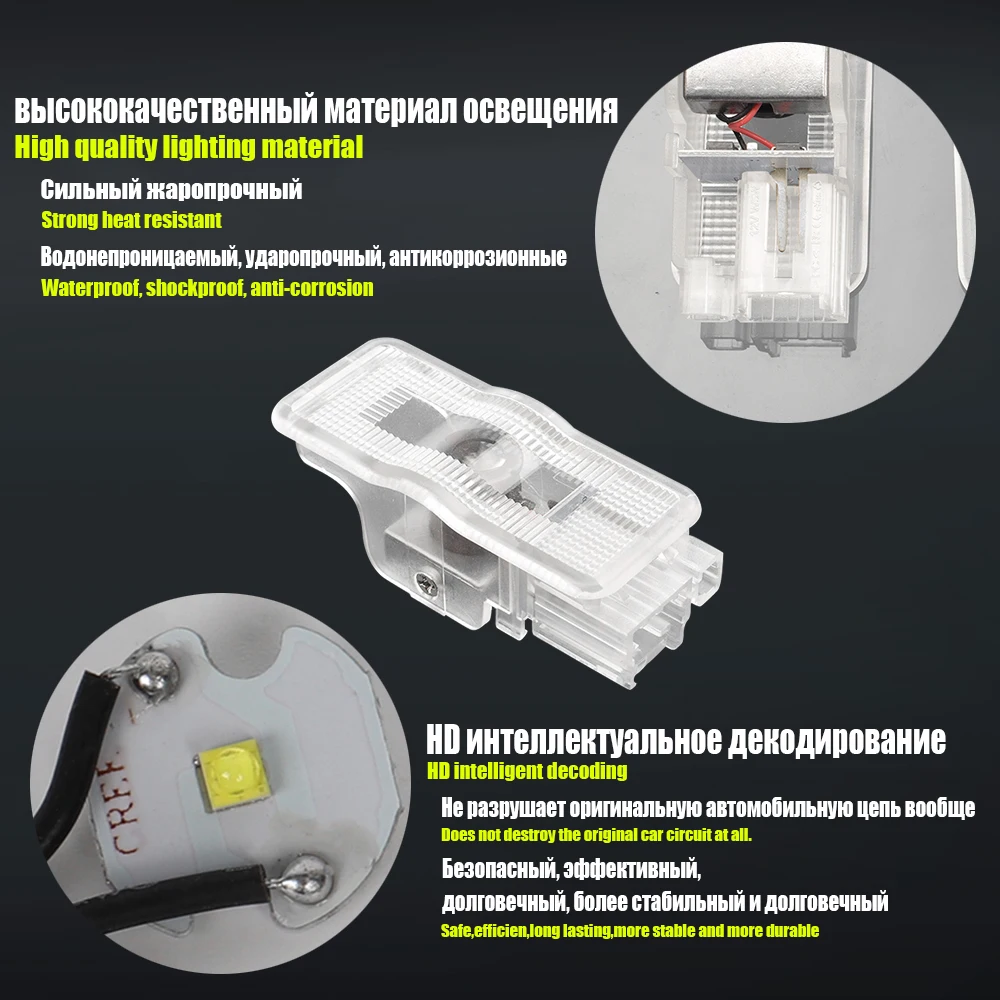 высококачественный материал освещения
High quality lighting material

Сильный жаропрочный
Strong heat resistant

Водонепроницаемый, ударопрочный, антикоррозионные
Waterproof, shockproof, anti-corrosion

CREE

HD интеллектуальное декодирование
HD intelligent decoding

Не разрушает оригинальную автомобильную цепь вообще
Does not destroy the original car circuit at all.

Безопасный, эффективный, долговечный, более стабильный и долговечный
Safe,efficien,long lasting,more stable and more durable