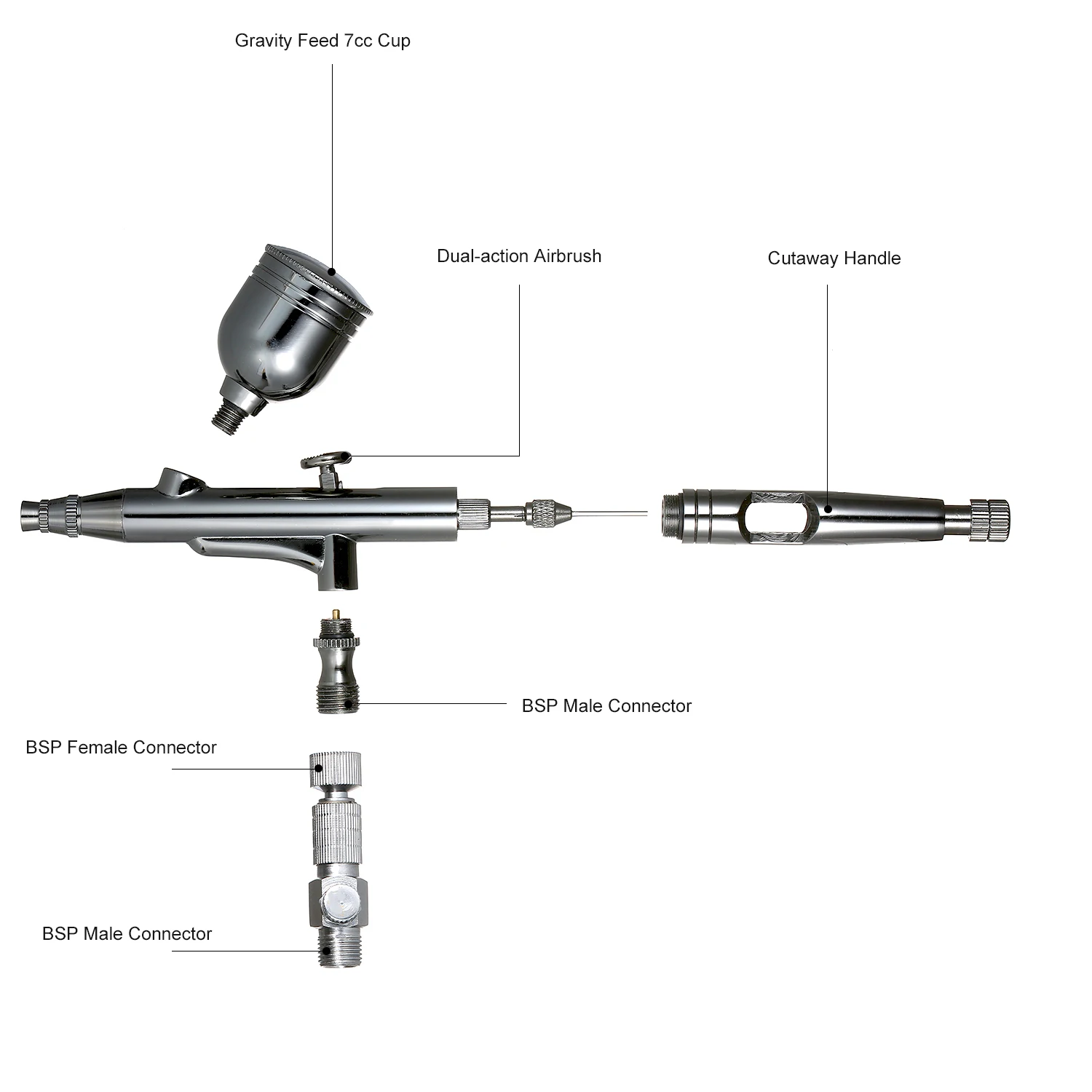 Gravity Feed 7cc Cup

Dual-action Airbrush

Cutaway Handle

BSP Male Connector

BSP Female Connector

BSP Male Connector