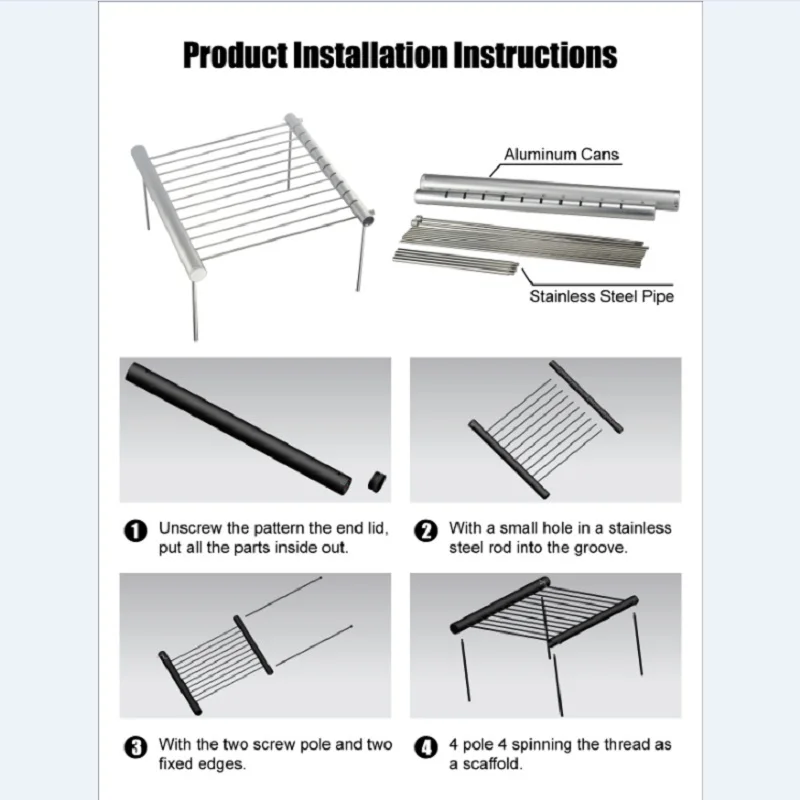 Product Installation Instructions

Aluminum Cans

Stainless Steel Pipe

1 Unscrew the pattern the end lid, put all the parts inside out.

2 With a small hole in a stainless steel rod into the groove.

3 With the two screw pole and two fixed edges.

4 4 pole 4 spinning the thread as a scaffold.