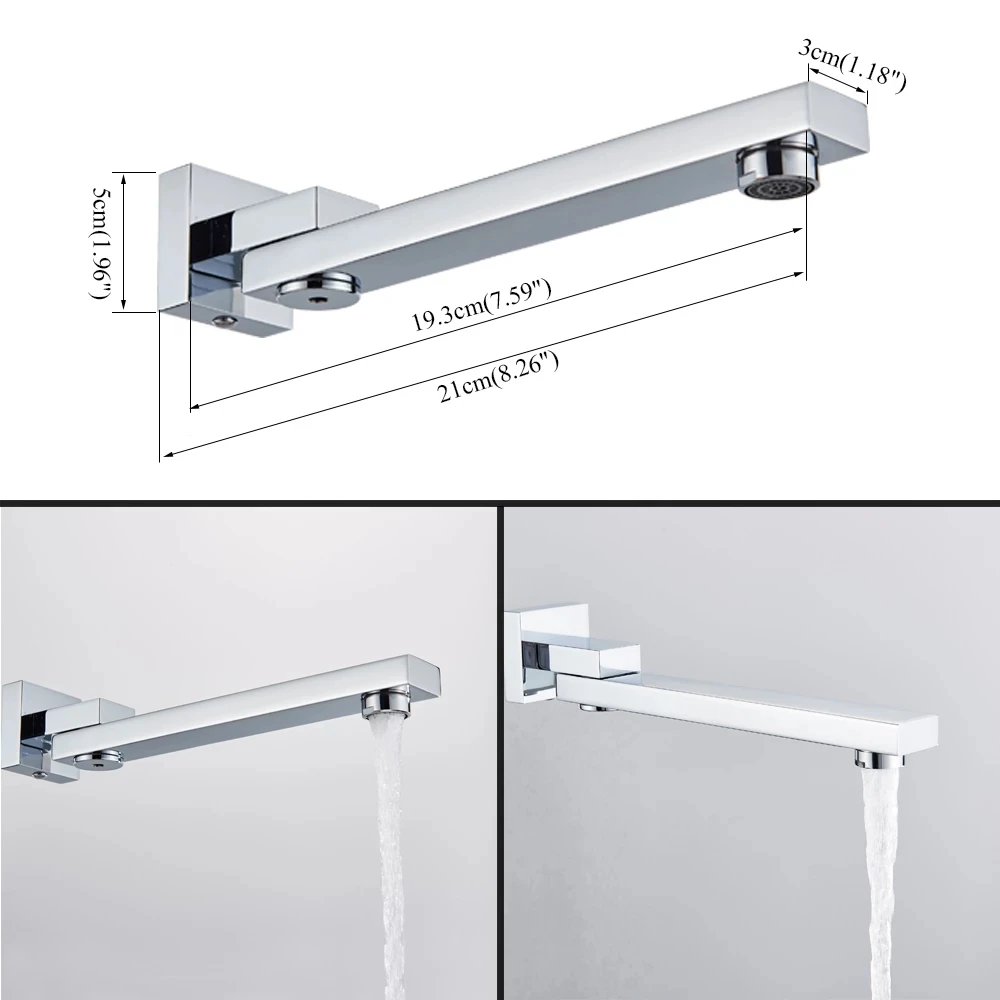 3cm(1.18")

5cm(1.96")

19.3cm(7.59")

21cm(8.26")