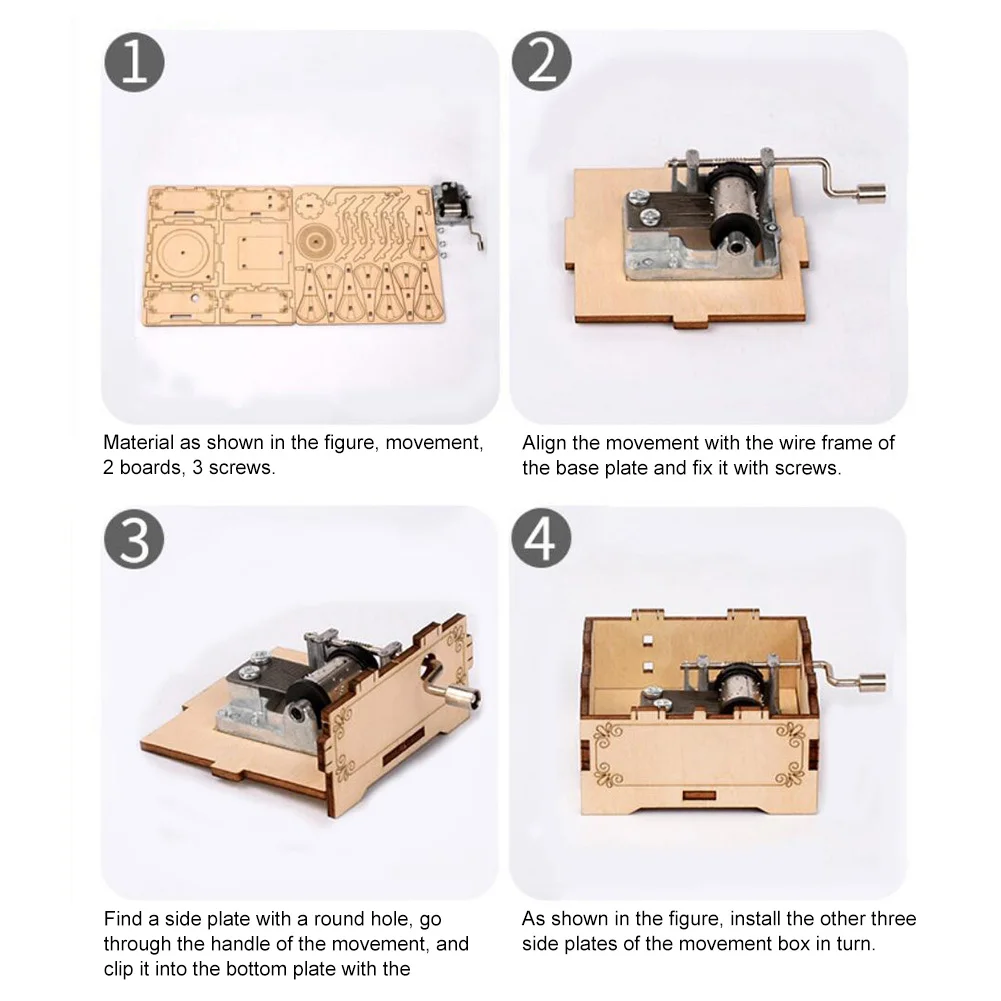 1

Material as shown in the figure, movement, 2 boards, 3 screws.

2

Align the movement with the wire frame of the base plate and fix it with screws.

3

Find a side plate with a round hole, go through the handle of the movement, and clip it into the bottom plate with the

4

As shown in the figure, install the other three side plates of the movement box in turn.