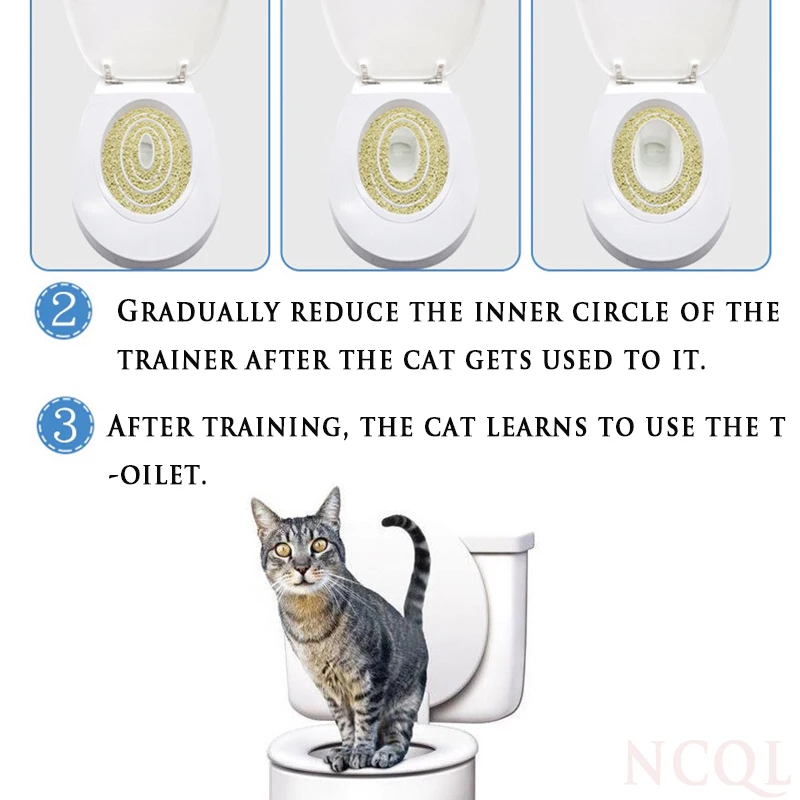 2 GRADUALLY REDUCE THE INNER CIRCLE OF THE TRAINER AFTER THE CAT GETS USED TO IT.

3 AFTER TRAINING, THE CAT LEARNS TO USE THE T -OILET.

NCQL