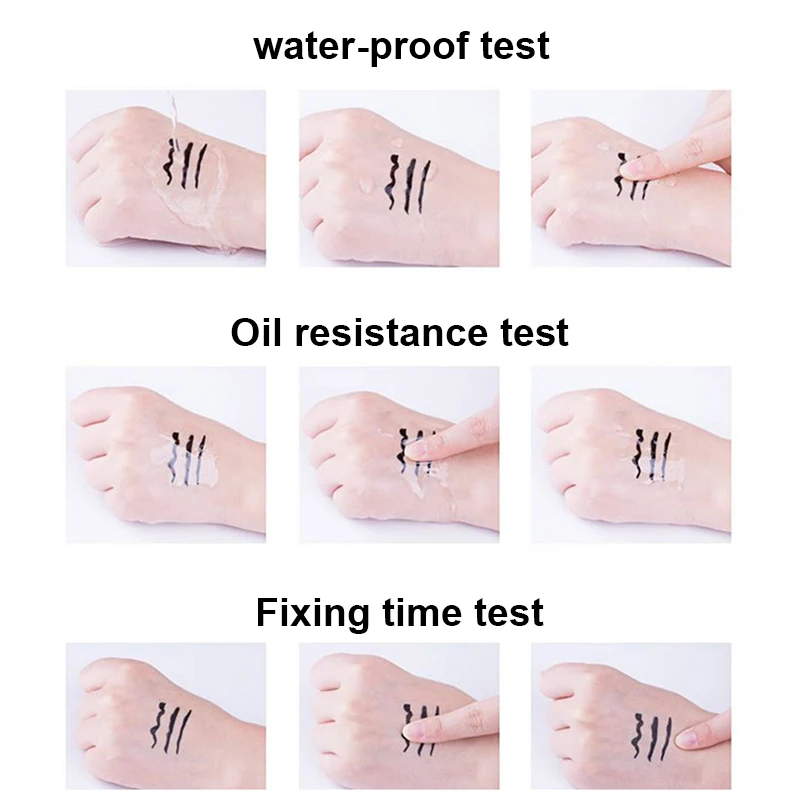 water-proof test

Oil resistance test

Fixing time test