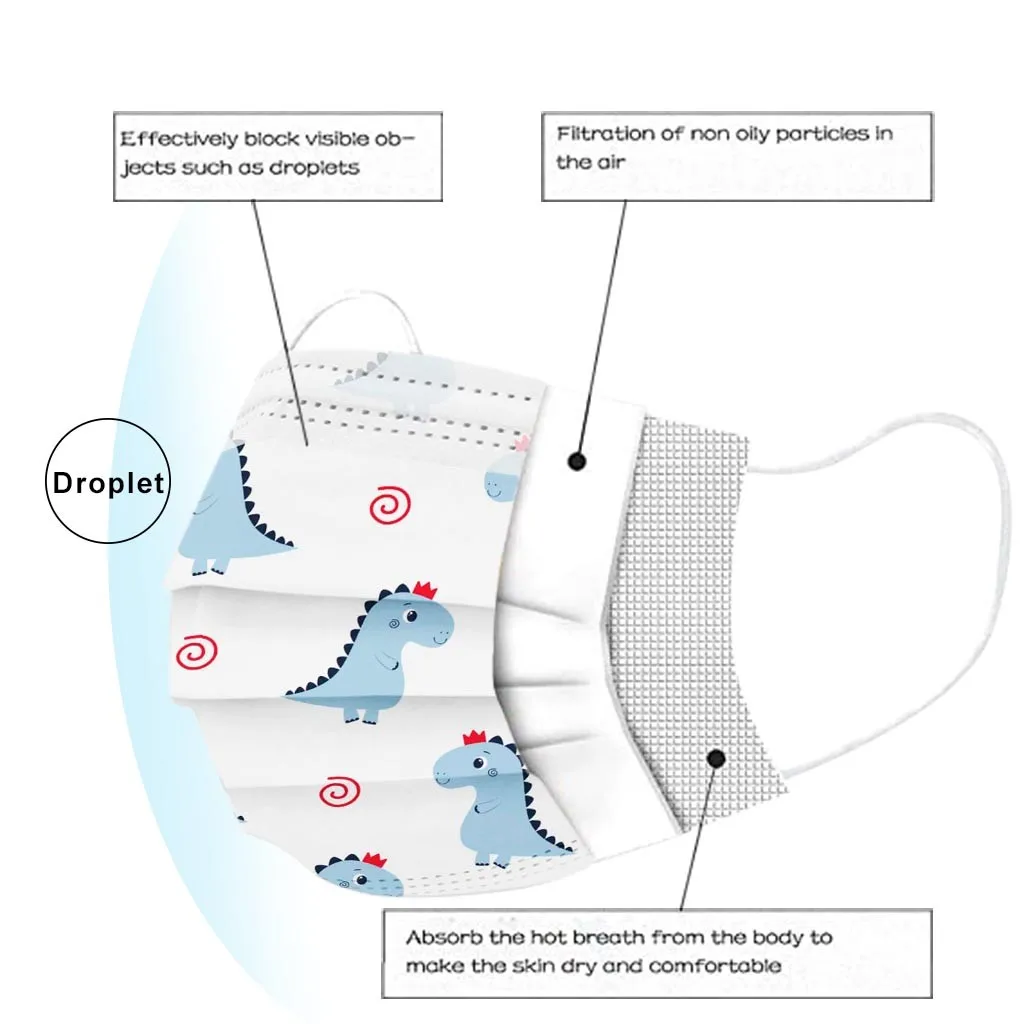 Effectively block visible objects such as droplets

Filtration of non oily particles in the air

Droplet

Absorb the hot breath from the body to make the skin dry and comfortable