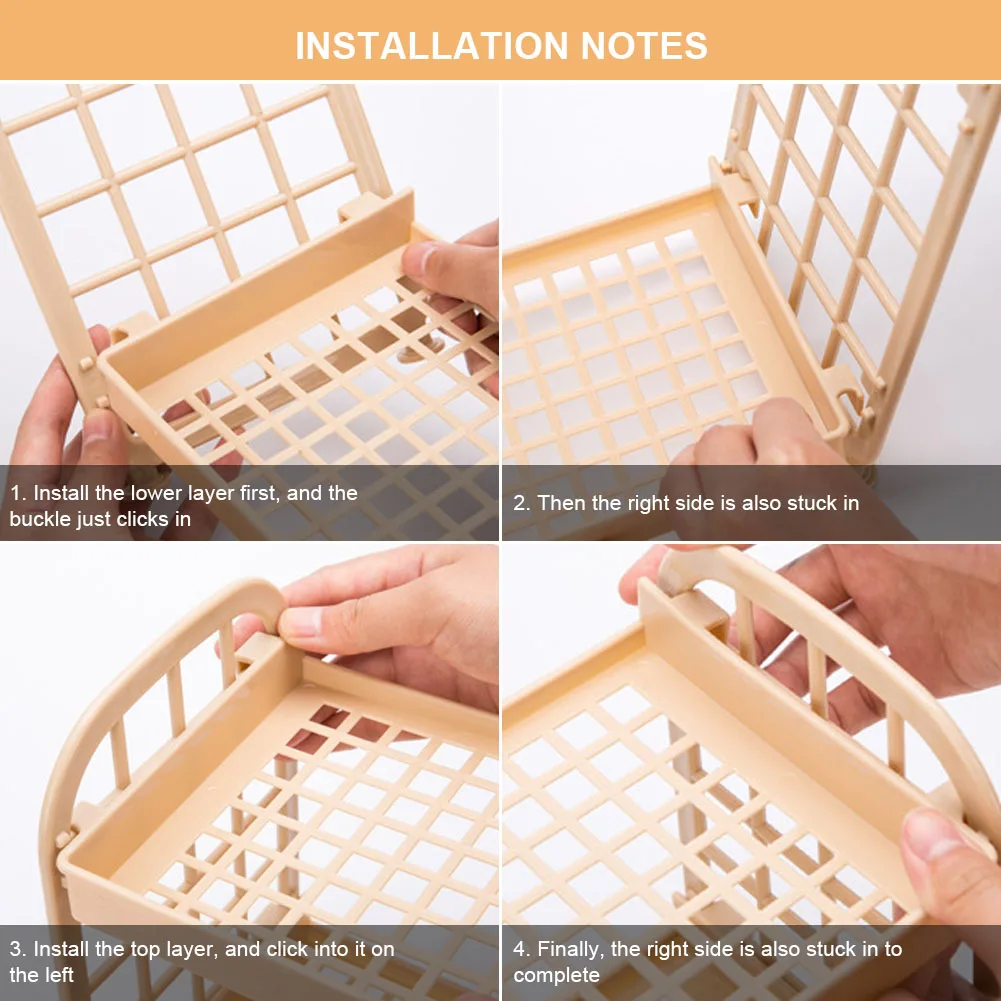 INSTALLATION NOTES

1. Install the lower layer first, and the buckle just clicks in

2. Then the right side is also stuck in

3. Install the top layer, and click into it on the left

4. Finally, the right side is also stuck in to complete