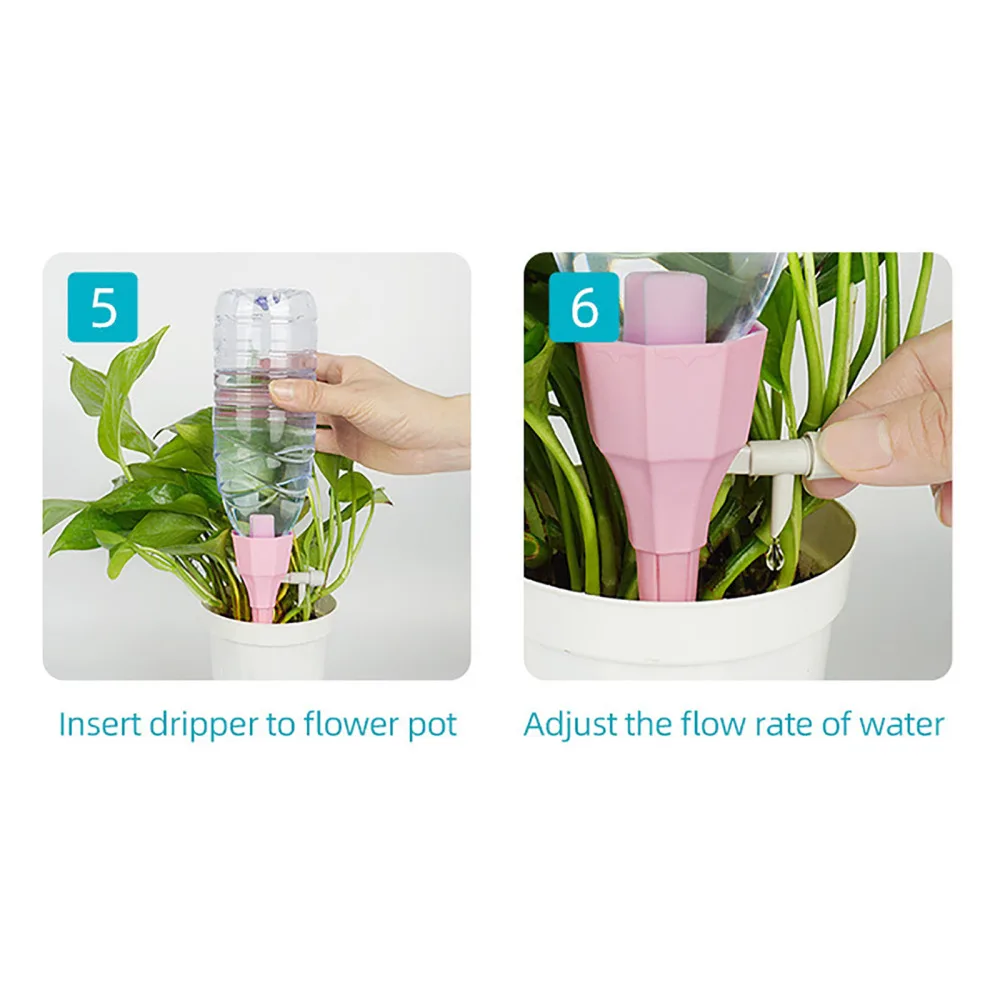 5

Insert dripper to flower pot

6

Adjust the flow rate of water