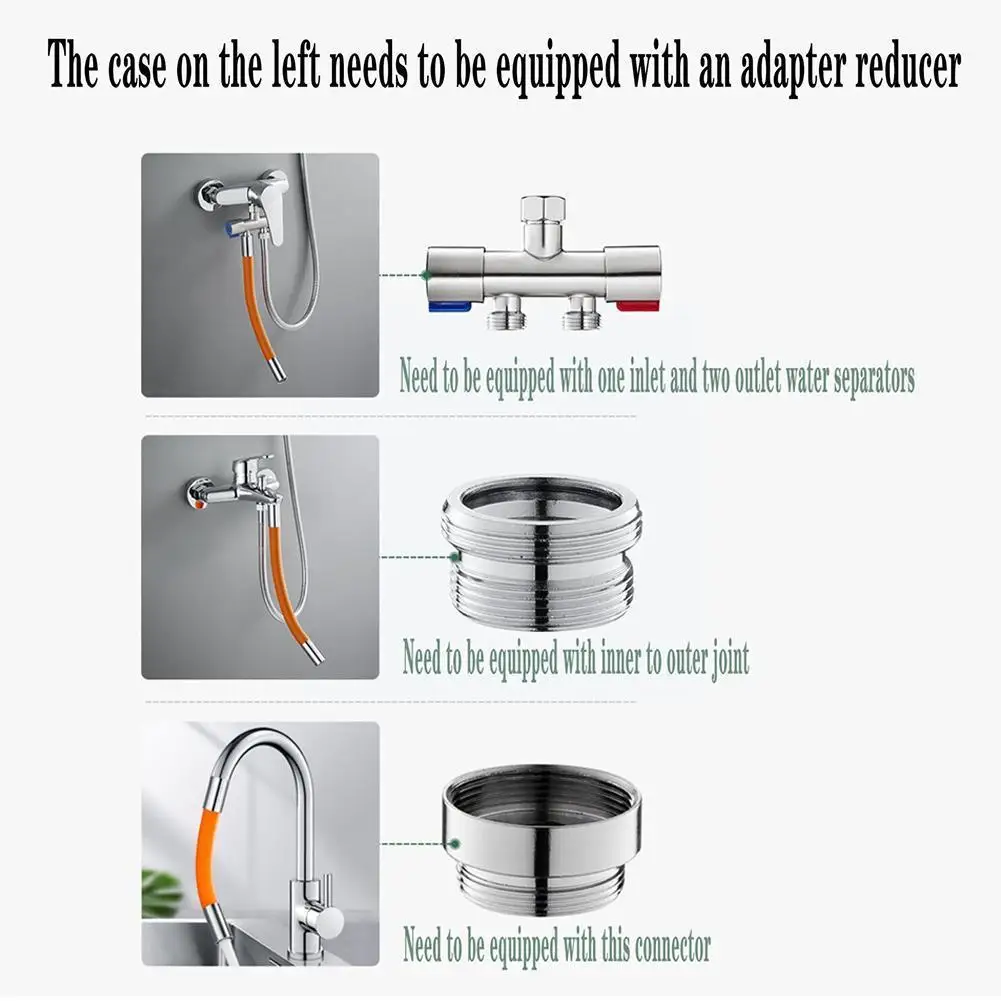 The case on the left needs to be equipped with an adapter reducer

Need to be equipped with one inlet and two outlet water separators

Need to be equipped with inner to outer joint

Need to be equipped with this connector