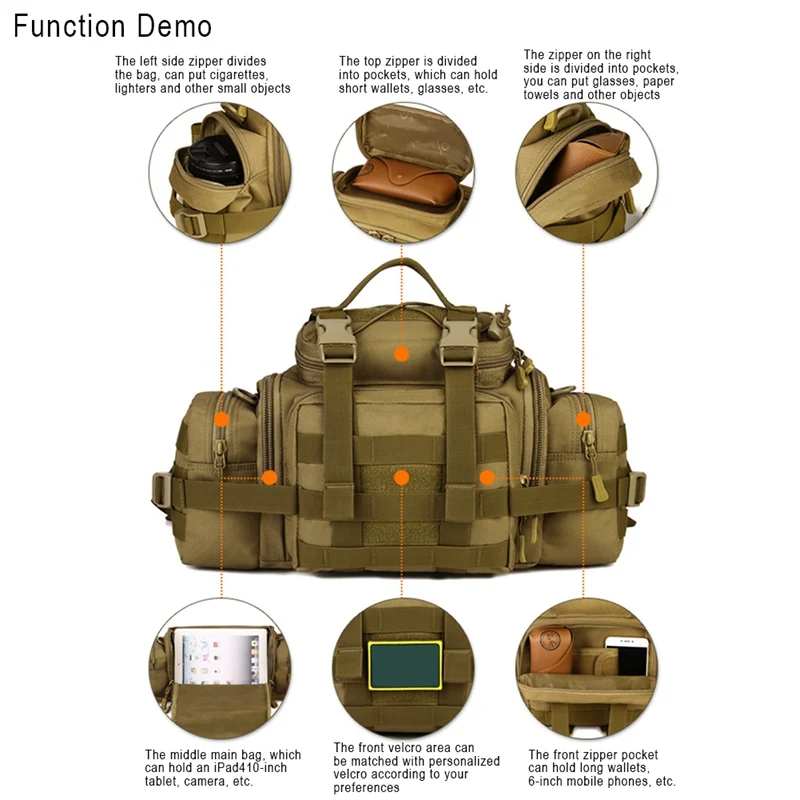 Function Demo

The left side zipper divides the bag, can put cigarettes, lighters and other small objects

The top zipper is divided into pockets, which can hold short wallets, glasses, etc.

The zipper on the right side is divided into pockets, you can put glasses, paper towels and other objects

The middle main bag, which can hold an iPad410-inch tablet, camera, etc.

The front velcro area can be matched with personalized velcro according to your preferences

The front zipper pocket can hold long wallets, 6-inch mobile phones, etc.