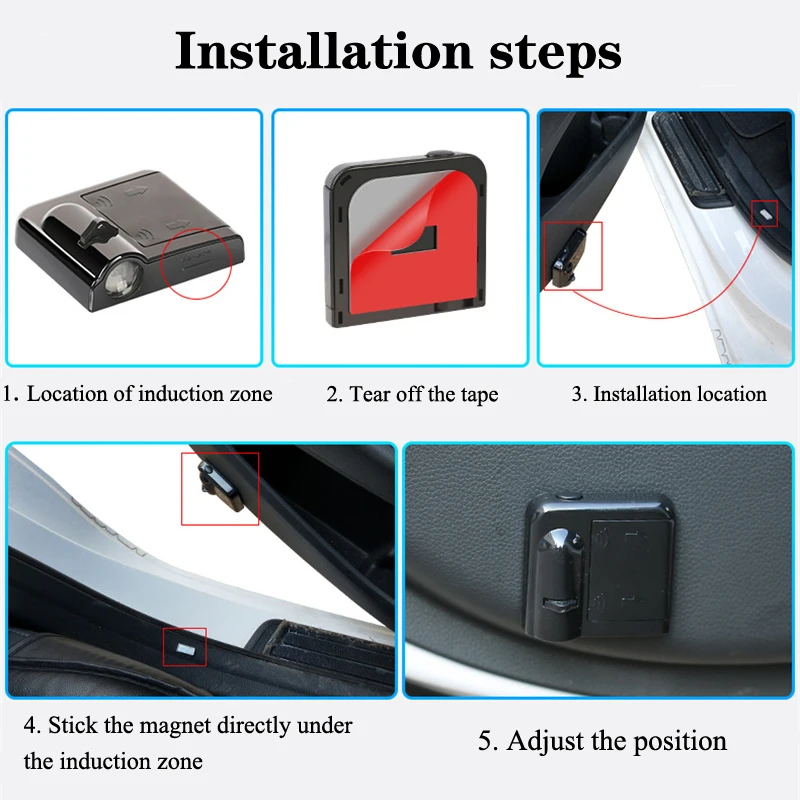 Installation steps

1. Location of induction zone

2. Tear off the tape

3. Installation location

4. Stick the magnet directly under the induction zone

5. Adjust the position