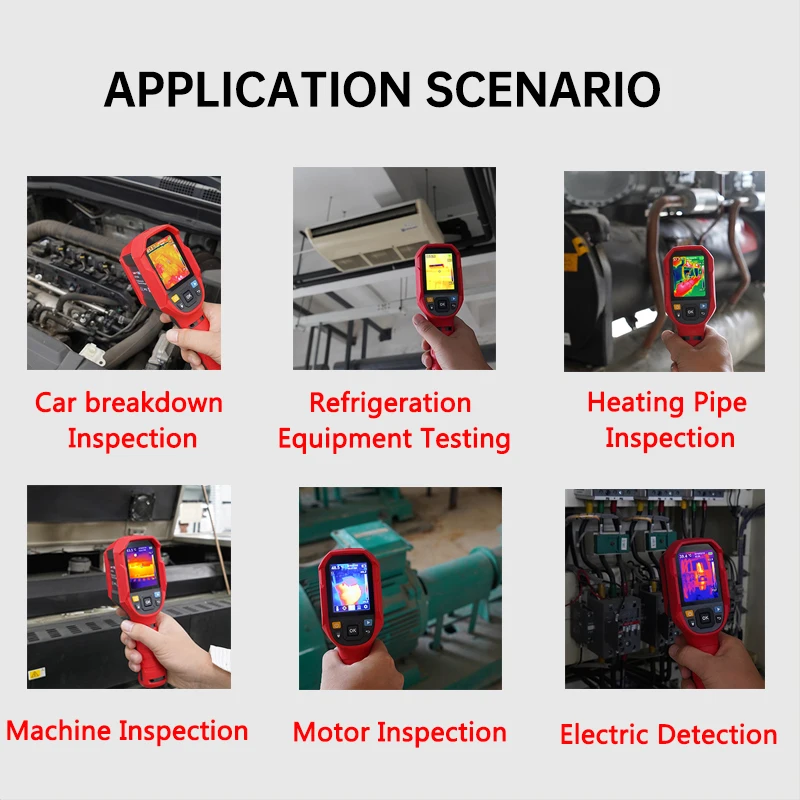 APPLICATION SCENARIO

Car breakdown Inspection

Refrigeration Equipment Testing

Heating Pipe Inspection

Machine Inspection

Motor Inspection

Electric Detection