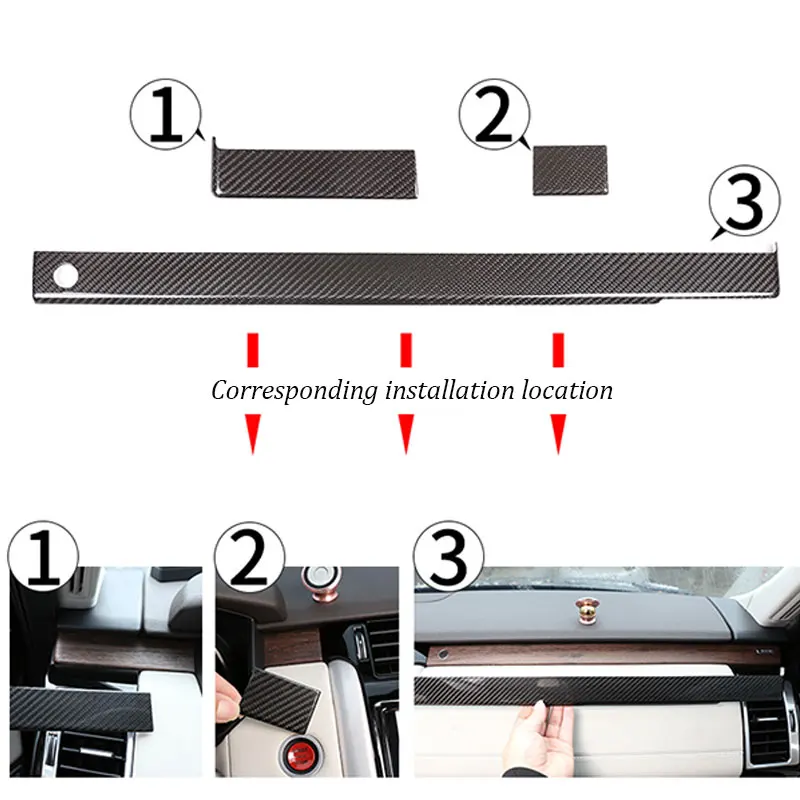 1

2

3

Corresponding installation location

1

2

3