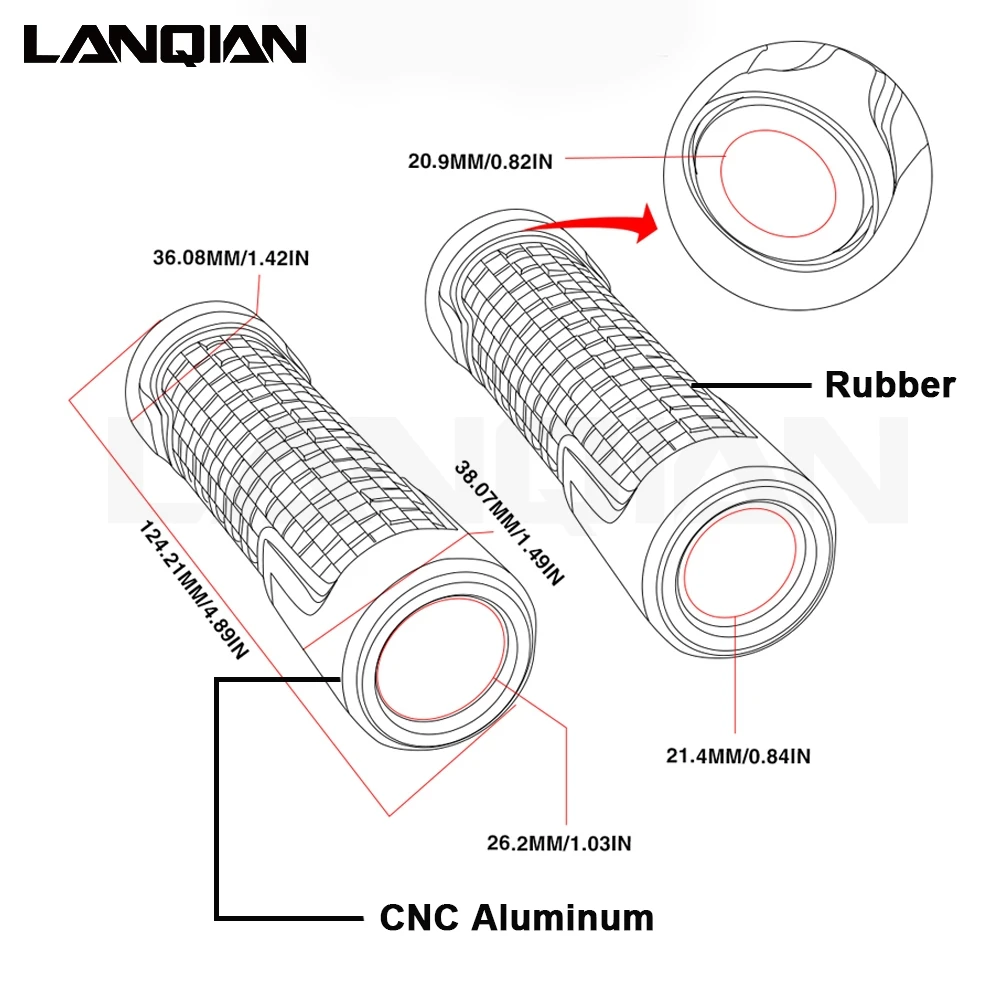 LANQIAN

20.9MM/0.82IN

36.08MM/1.42IN

Rubber

LANQIAN

38.07MM/1.49IN

124.21MM/4.89IN

21.4MM/0.84IN

26.2MM/1.03IN

CNC Aluminum